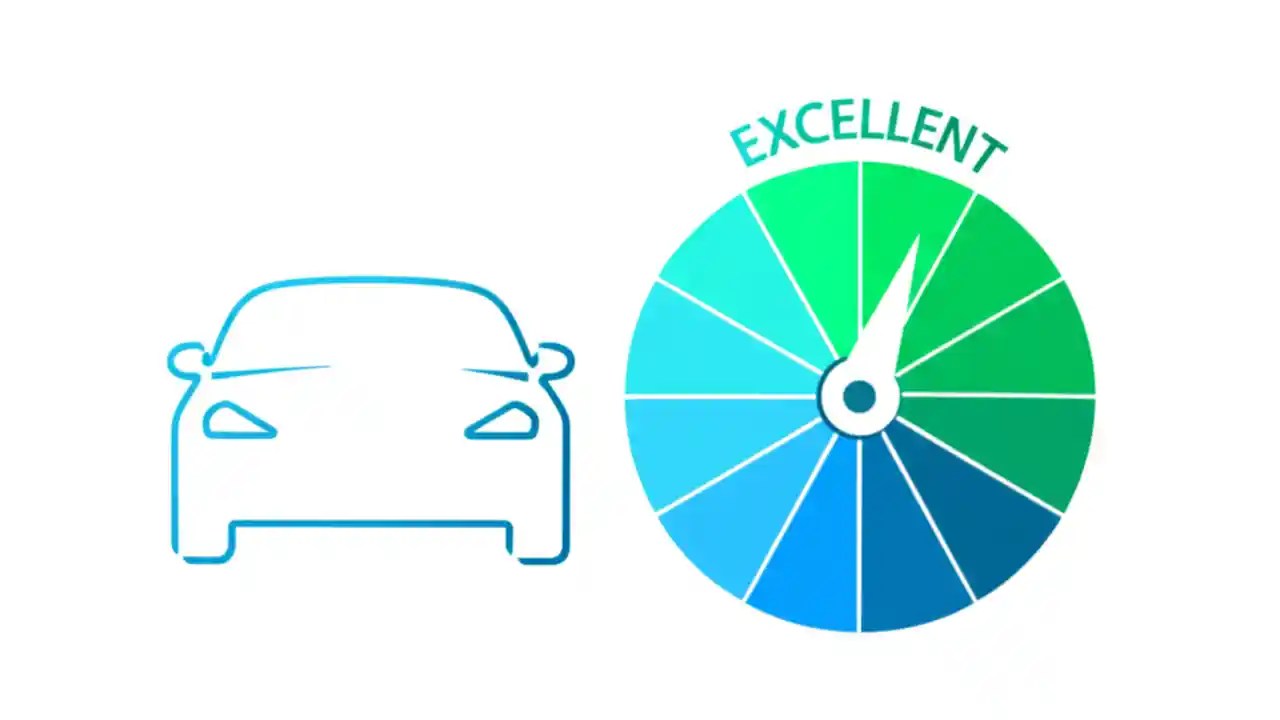 EXCELLENT