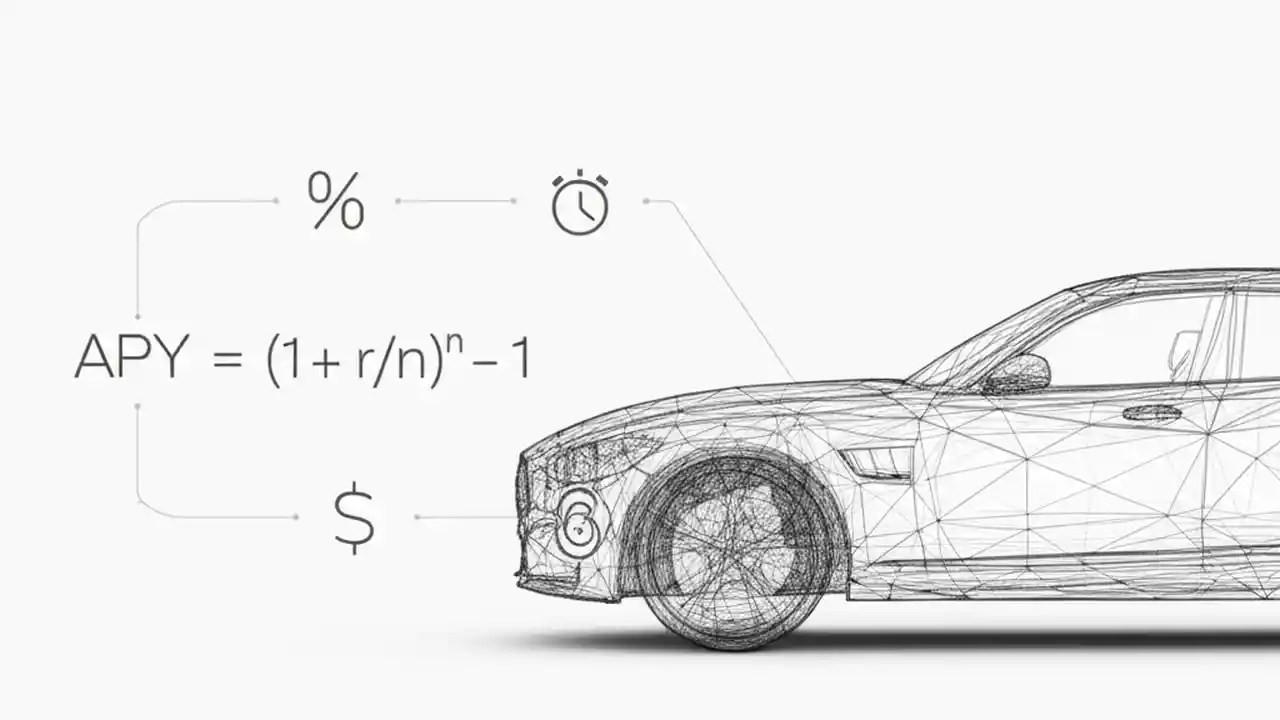 %

$APY = (1 + r/n)^n - 1$

$