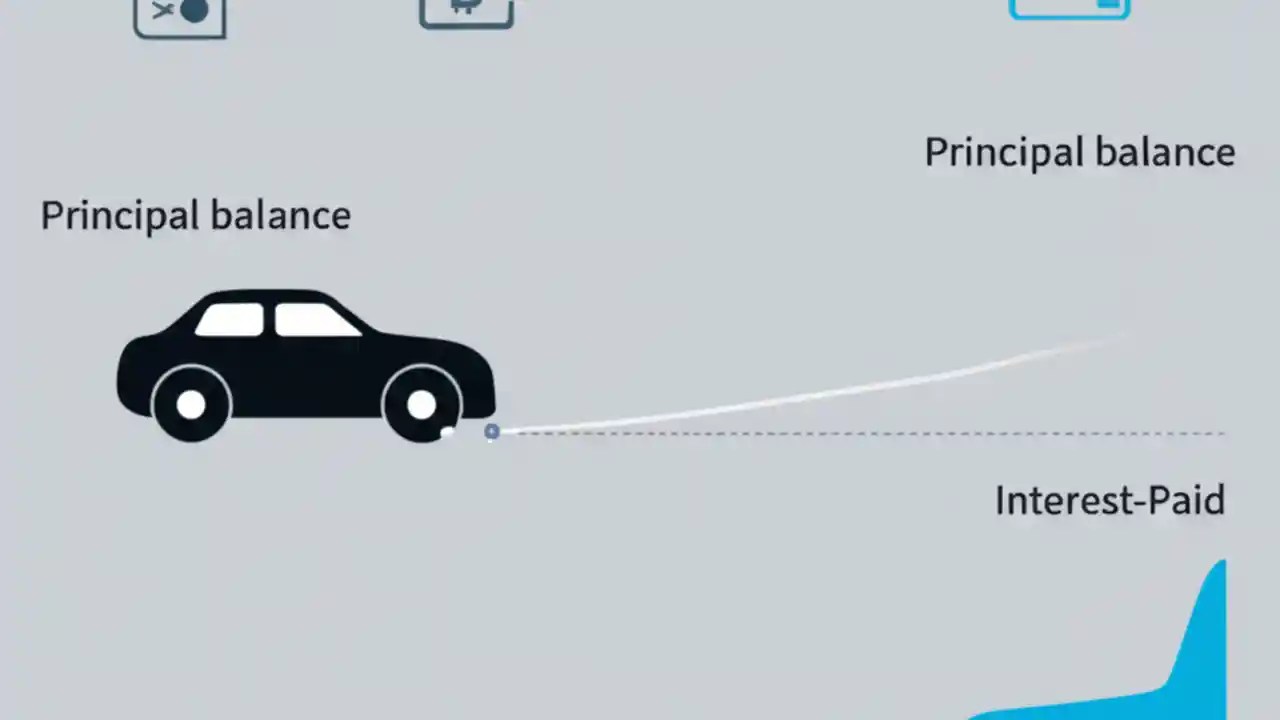 Principal balance

Principal balance

Interest-Paid