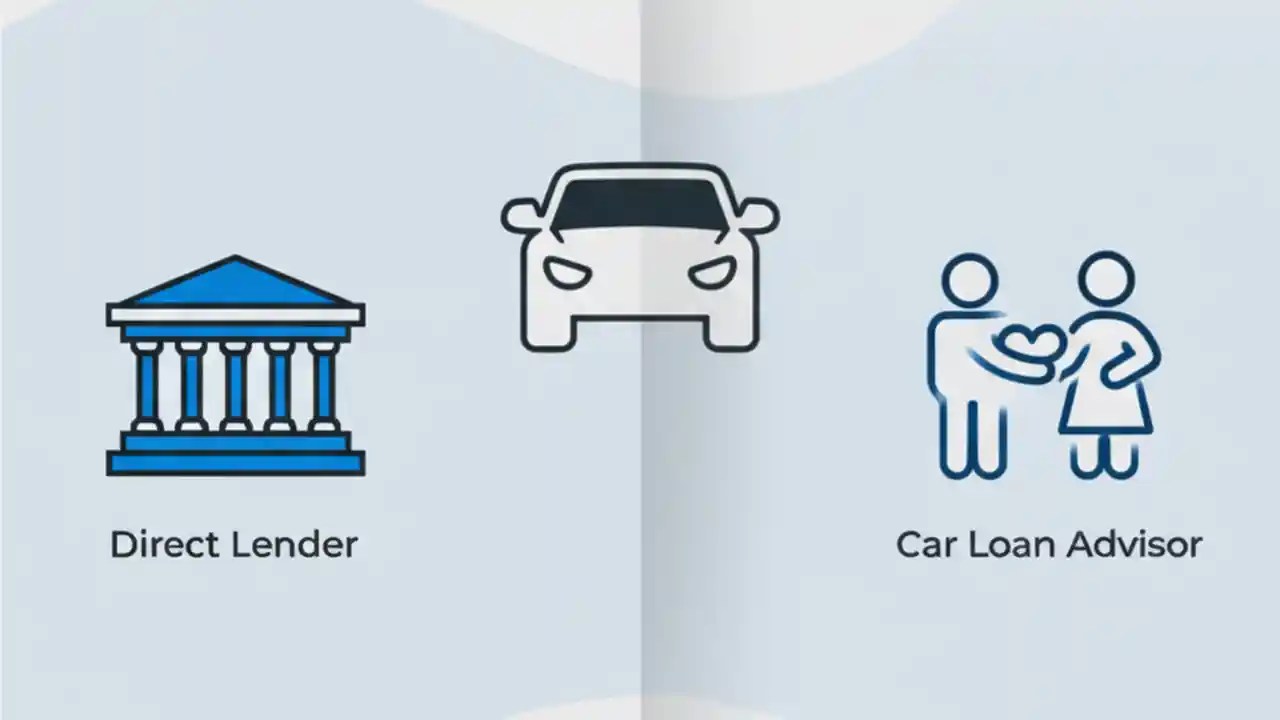 Direct Lender

Car Loan Advisor