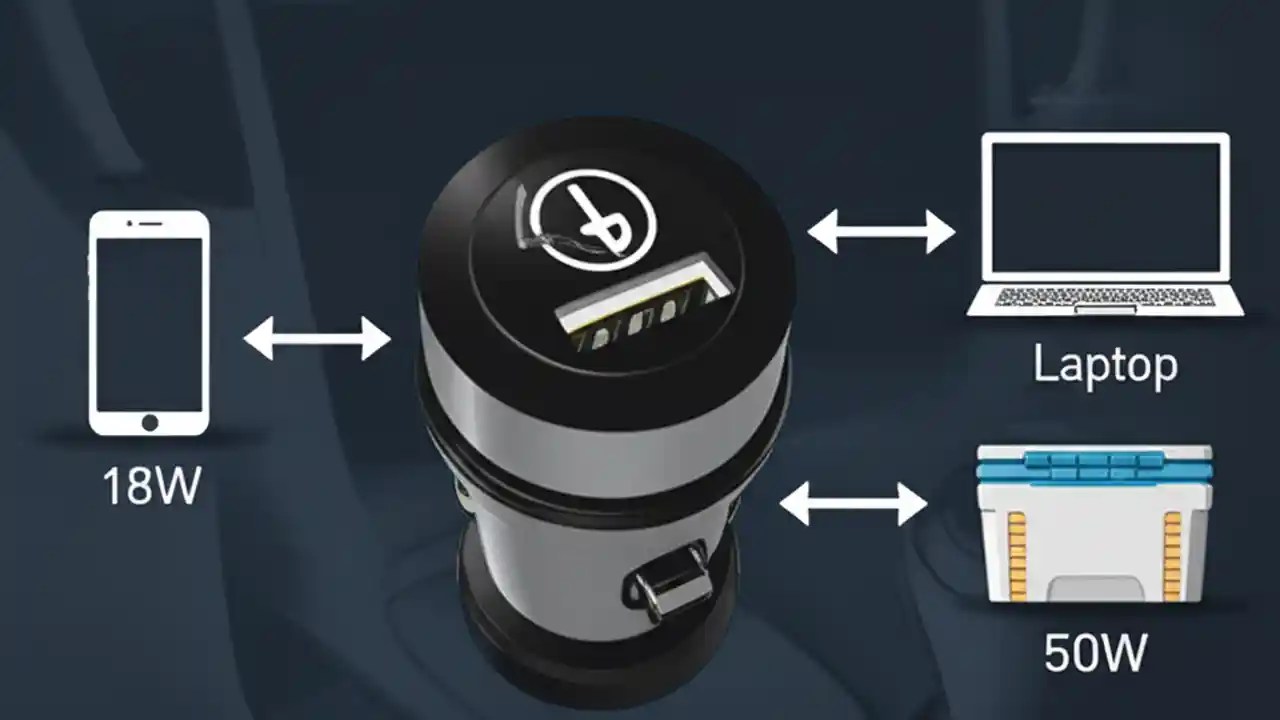 18W

Laptop

50W