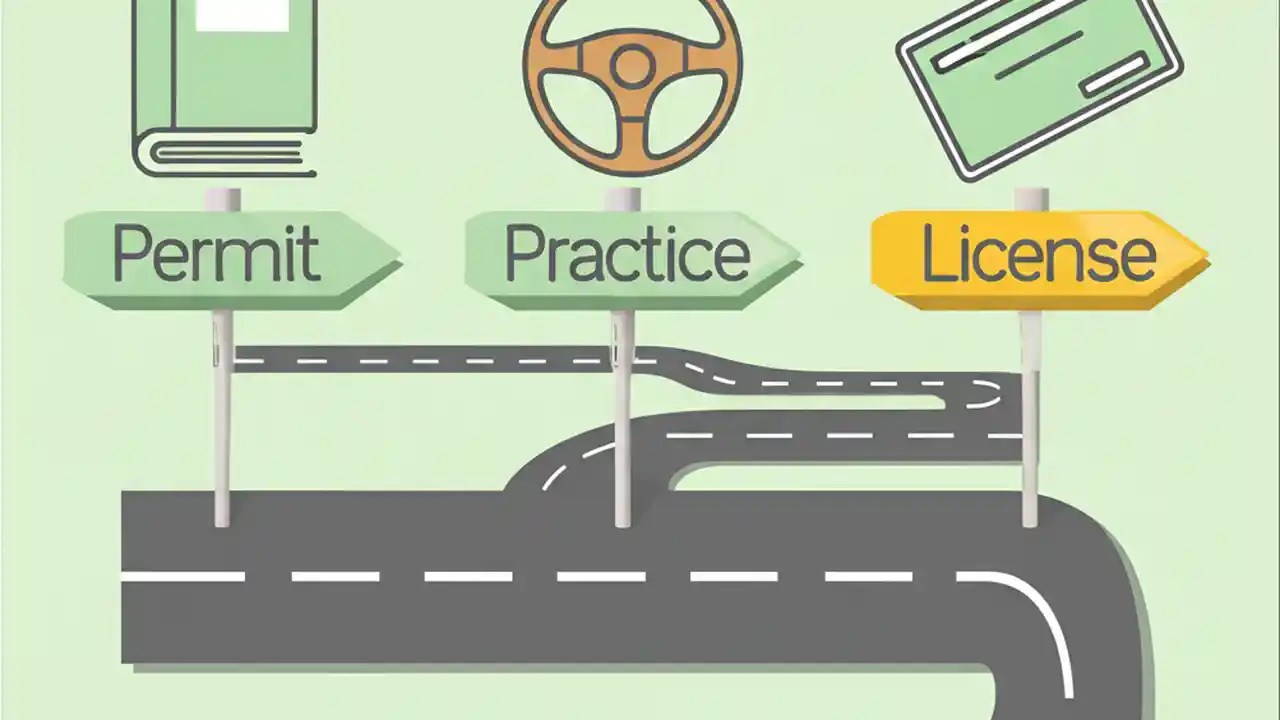 Permit

Practice

License