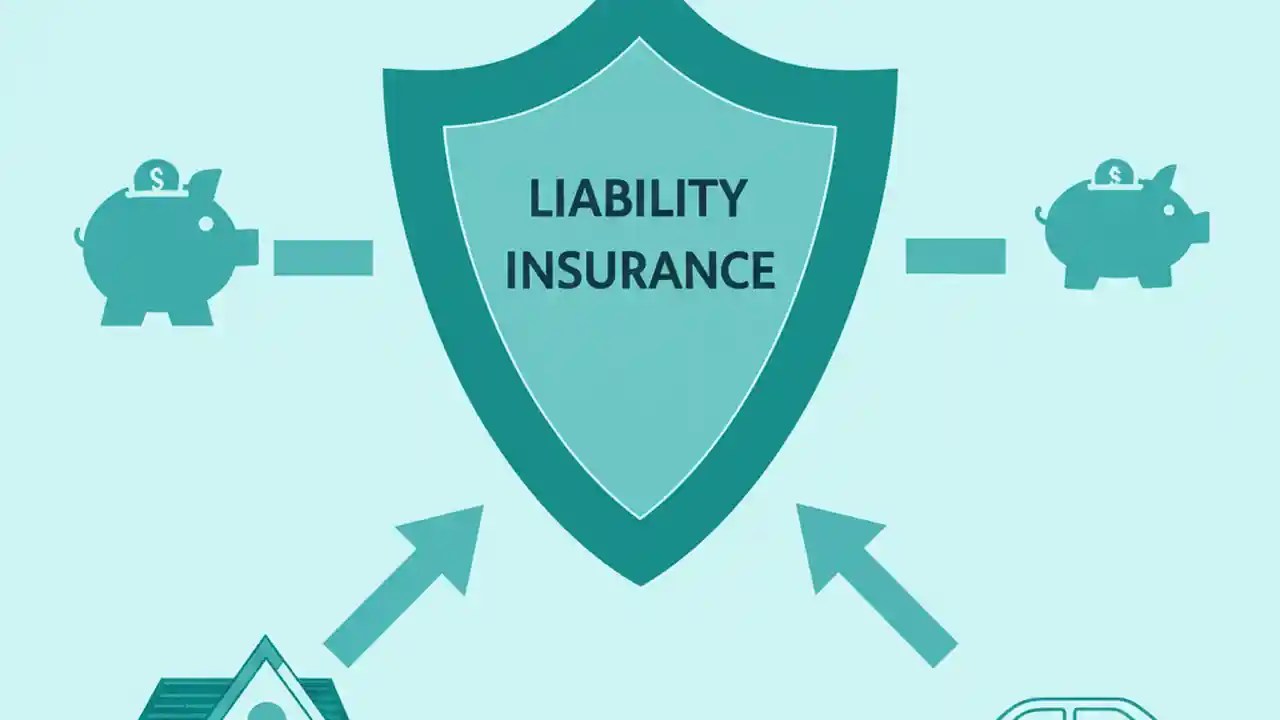 $
LIABILITY INSURANCE
$