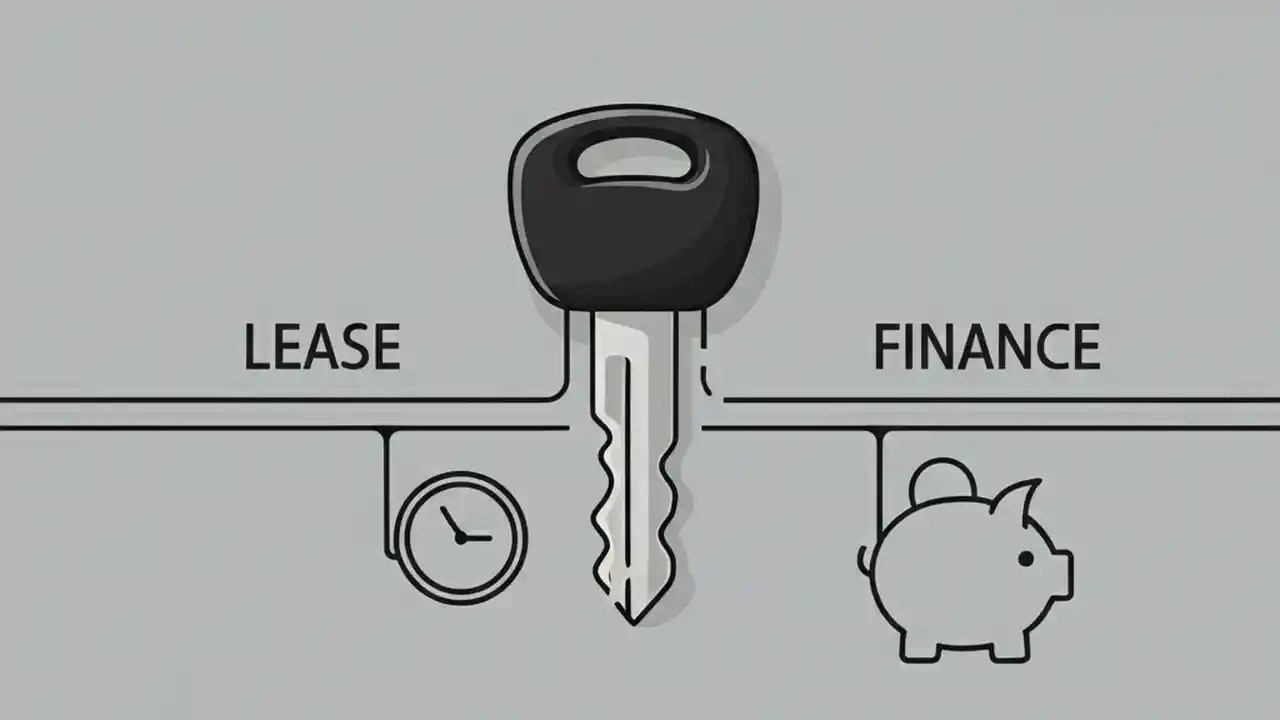 LEASE

FINANCE