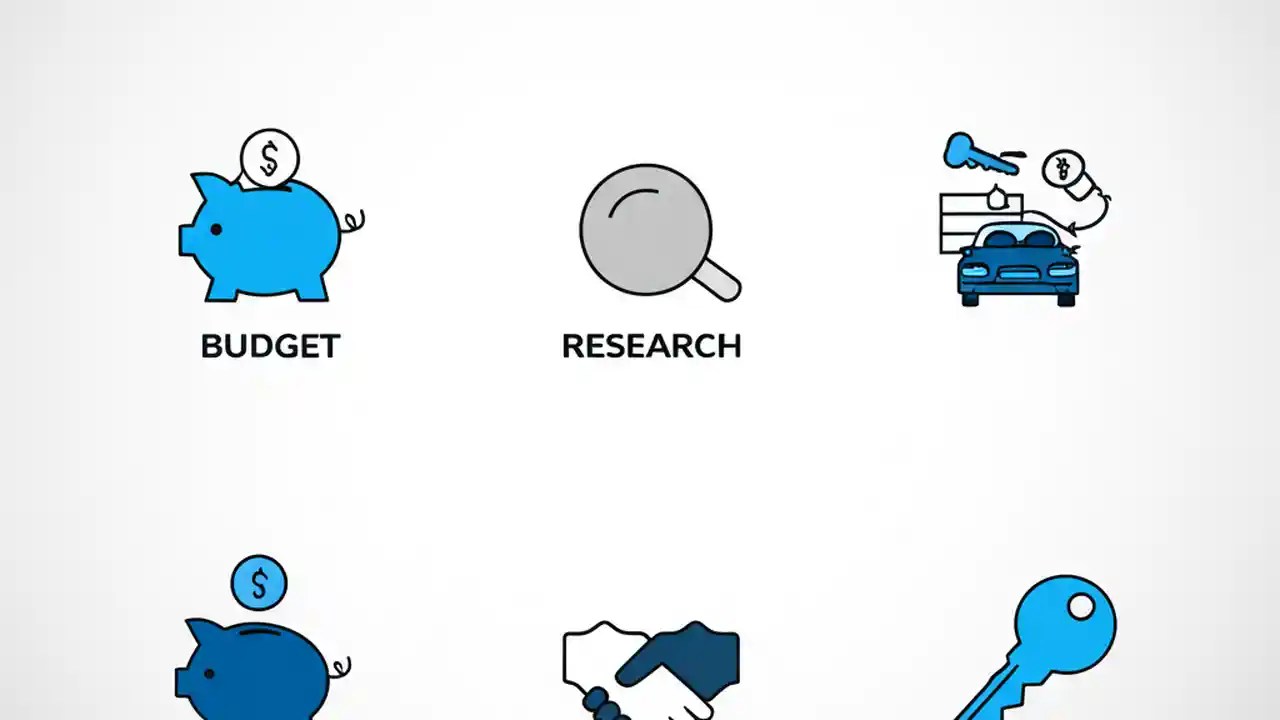 $

BUDGET

RESEARCH

$