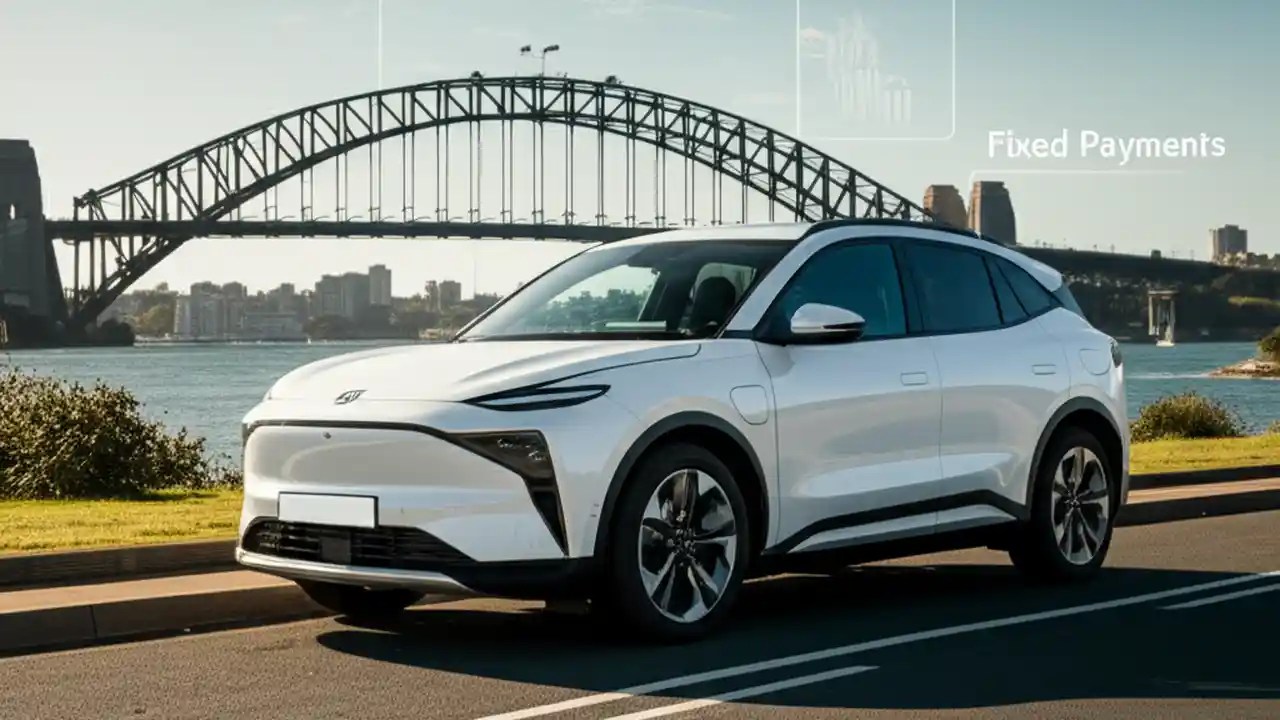 Fixed Payments