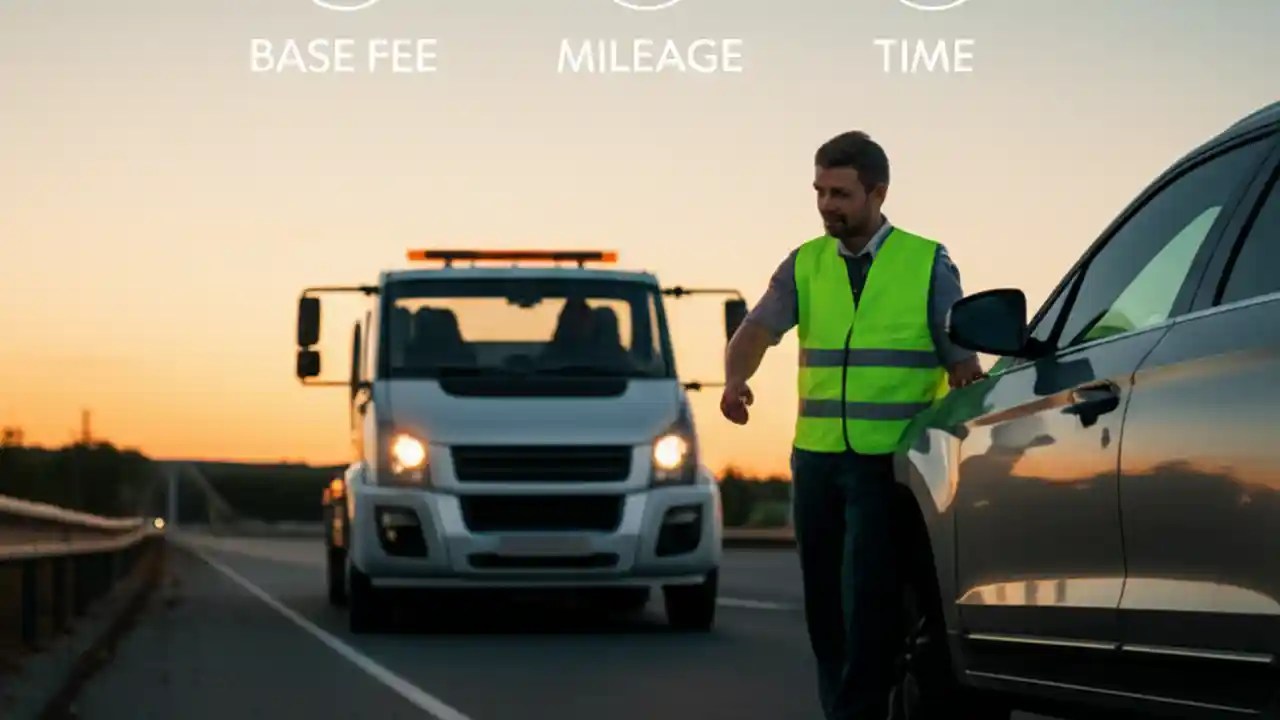 BASE FEE MILEAGE TIME