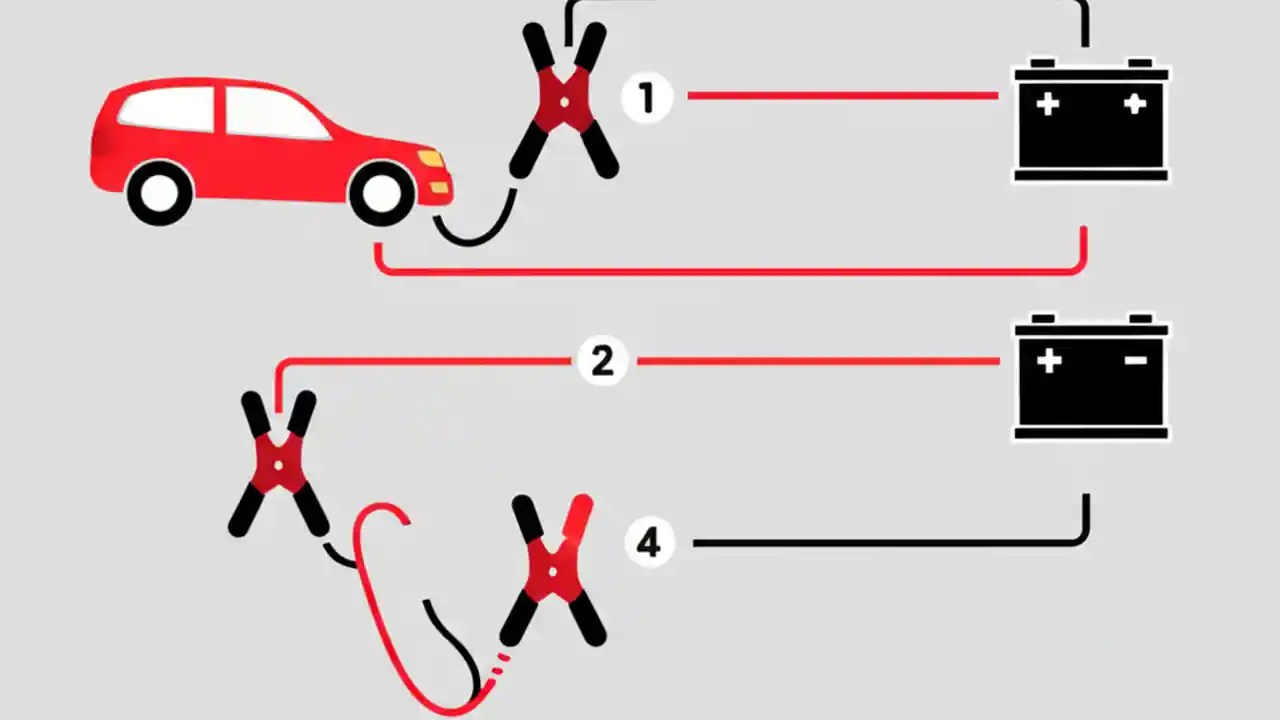 1
+ +
2
+ −
4