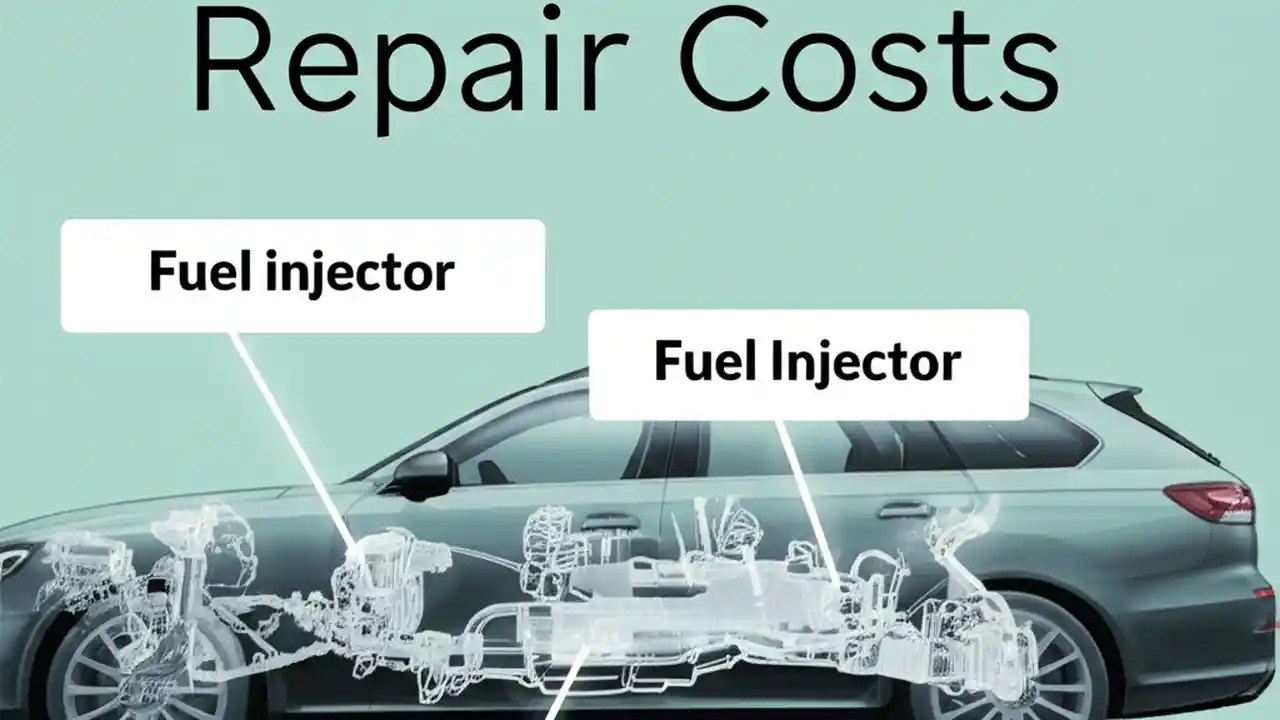 Repair Costs

Fuel injector

Fuel Injector