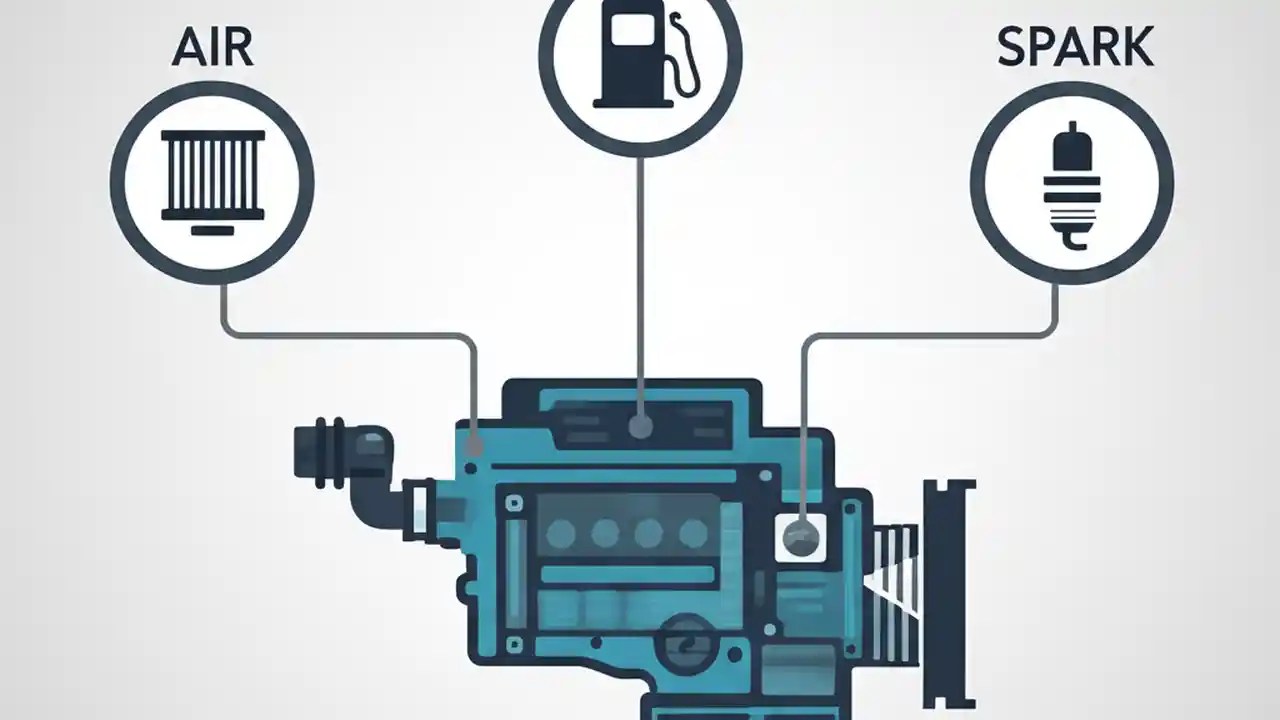 AIR

SPARK