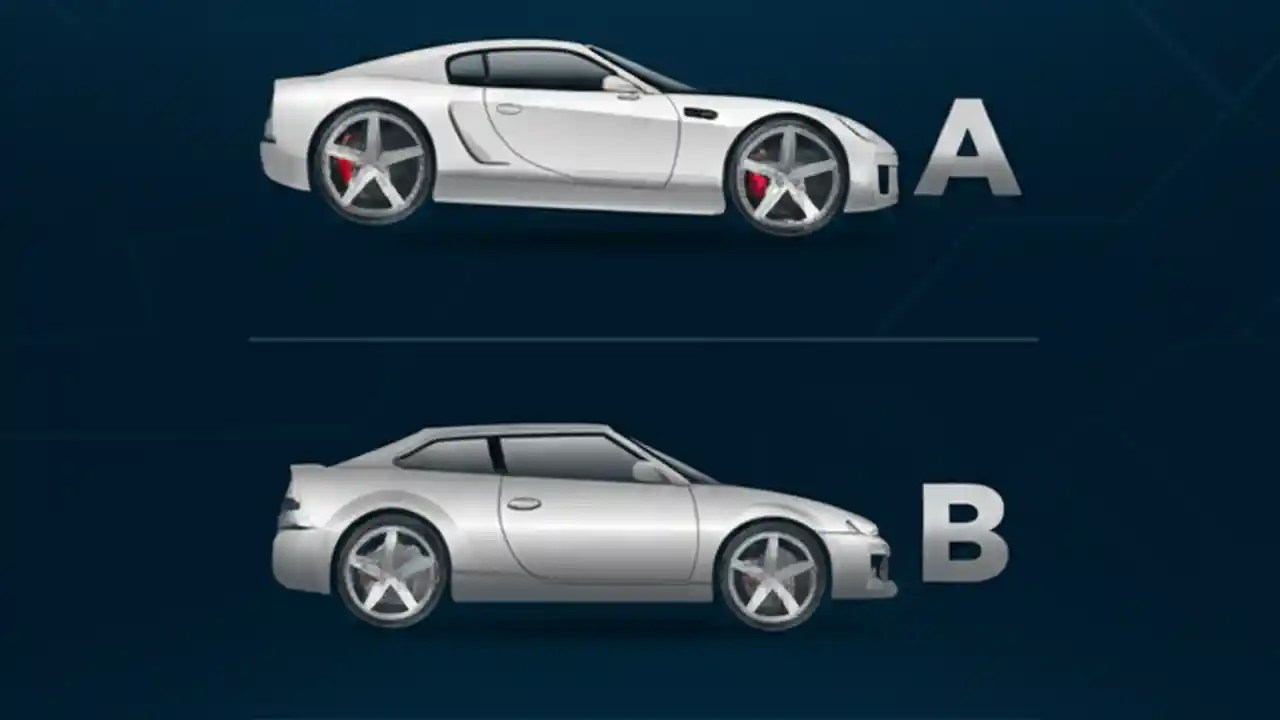 A

B