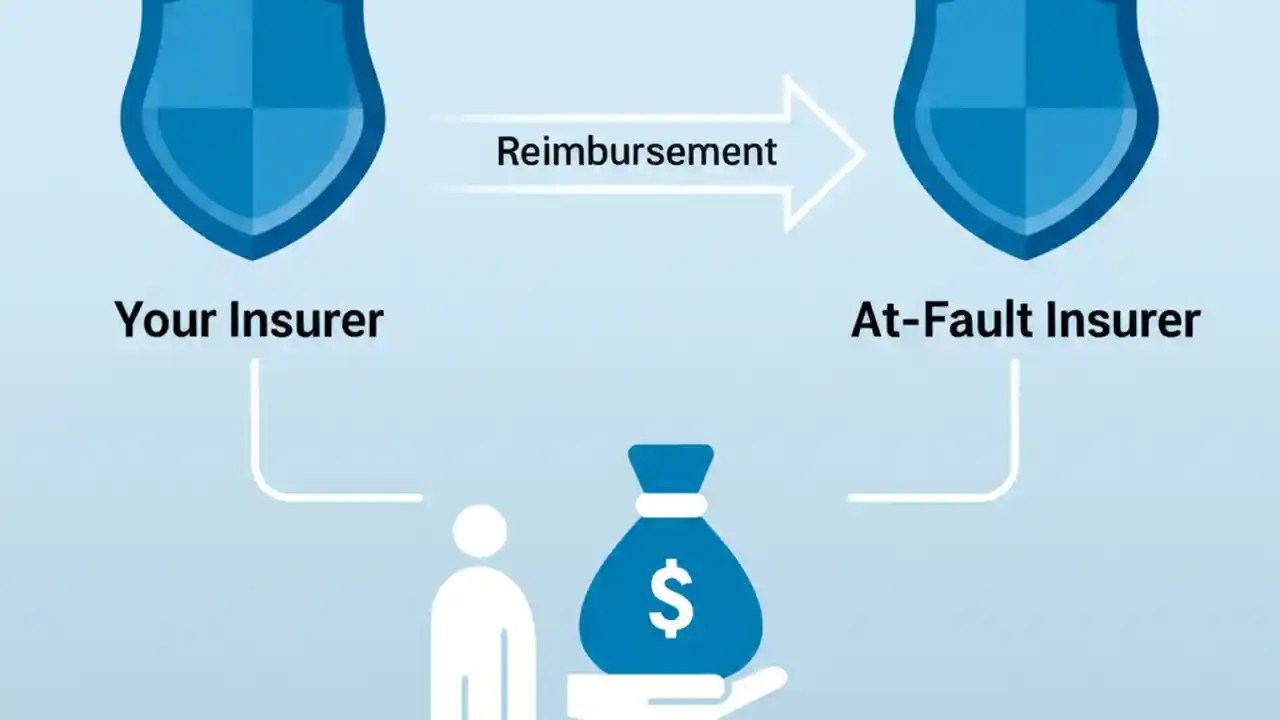 Reimbursement

Your Insurer

At-Fault Insurer

$