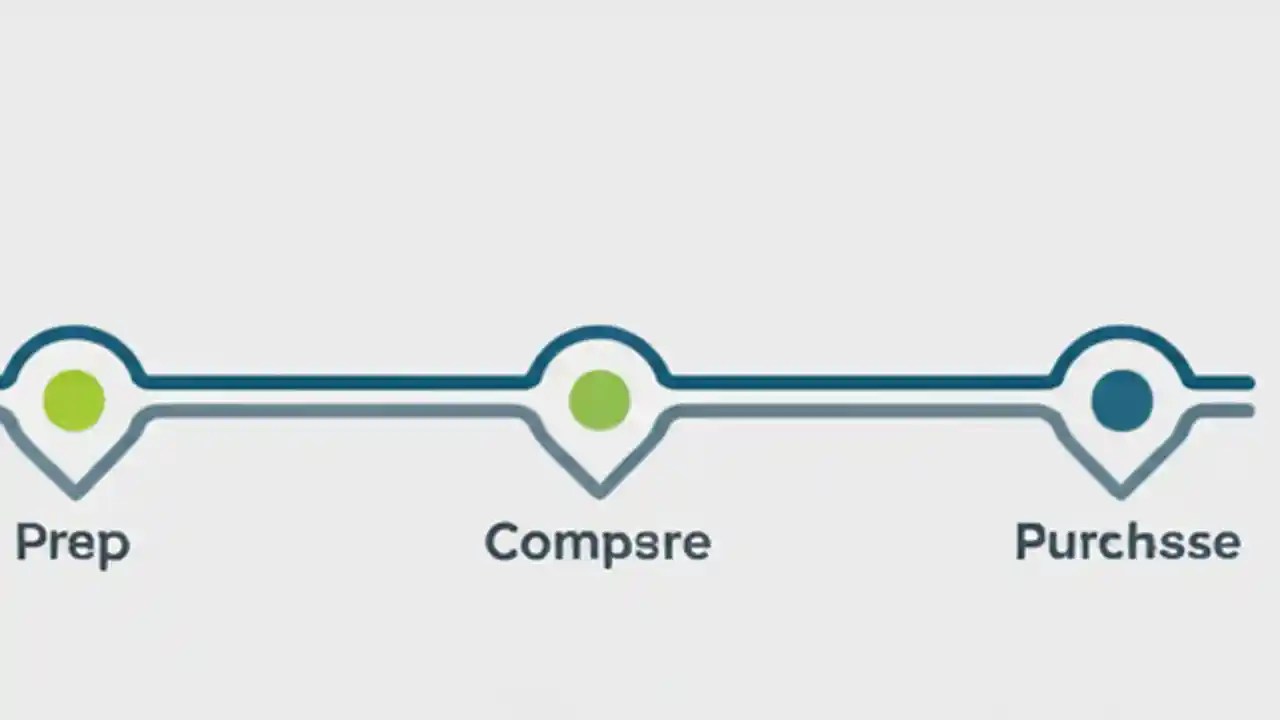 Prep

Compsre

Purchsse