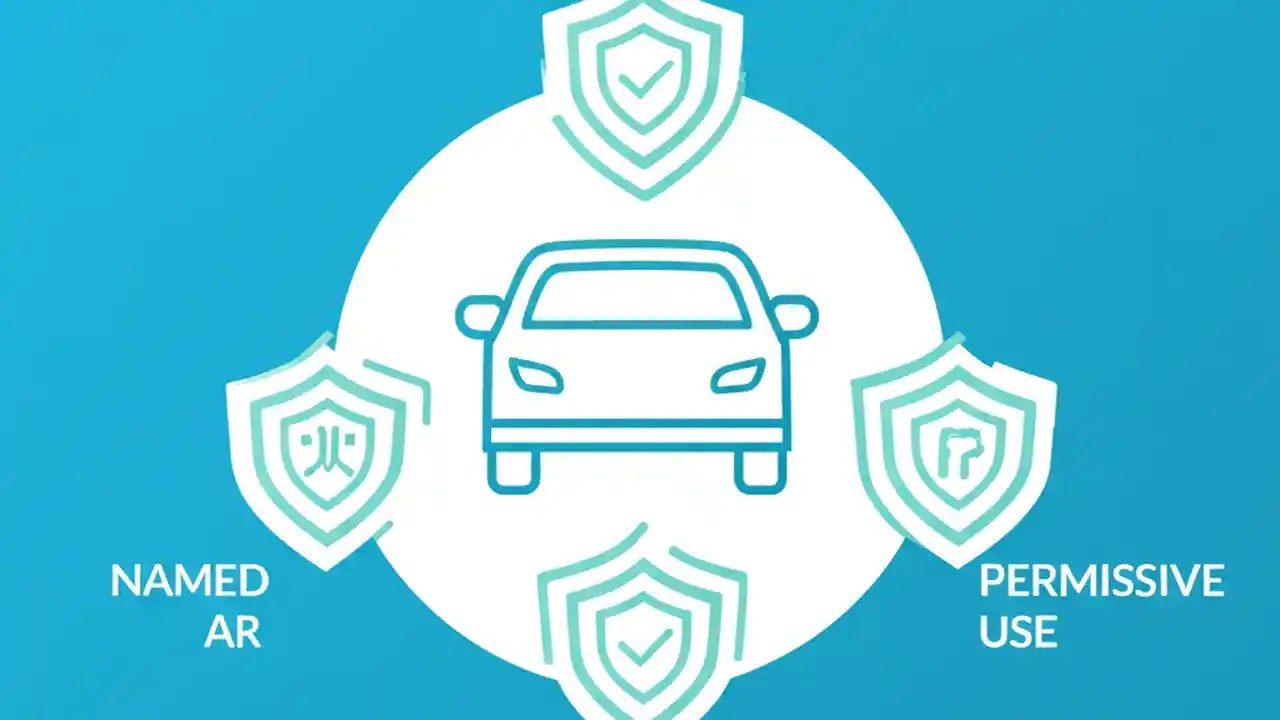 NAMED
AR

PERMISSIVE
USE