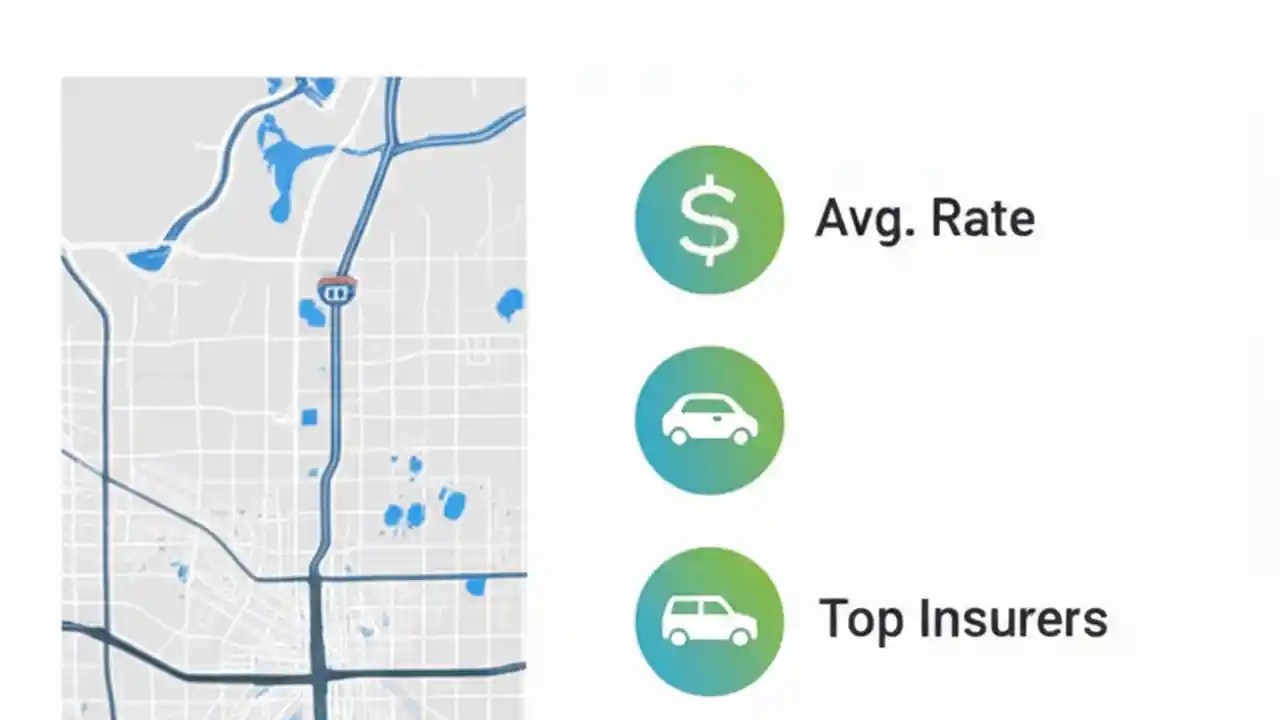 $

Avg. Rate

Top Insurers