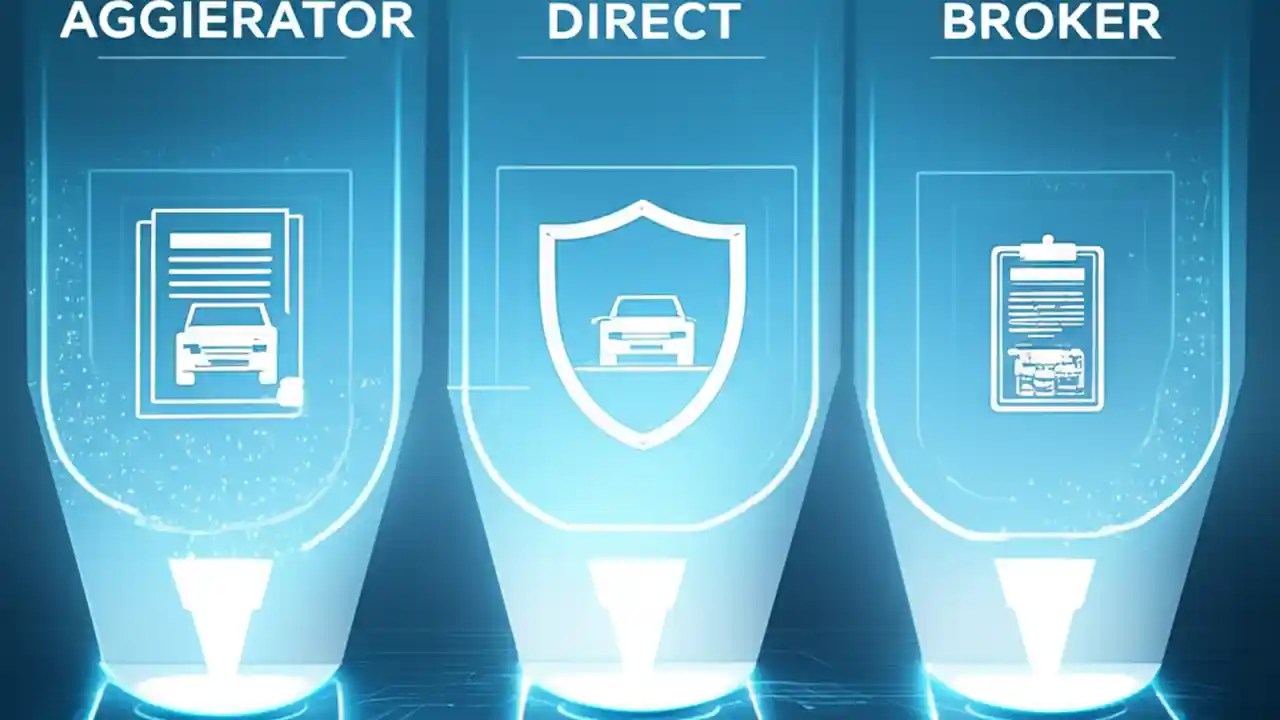 AGGIERATOR

DIRECT

BROKER