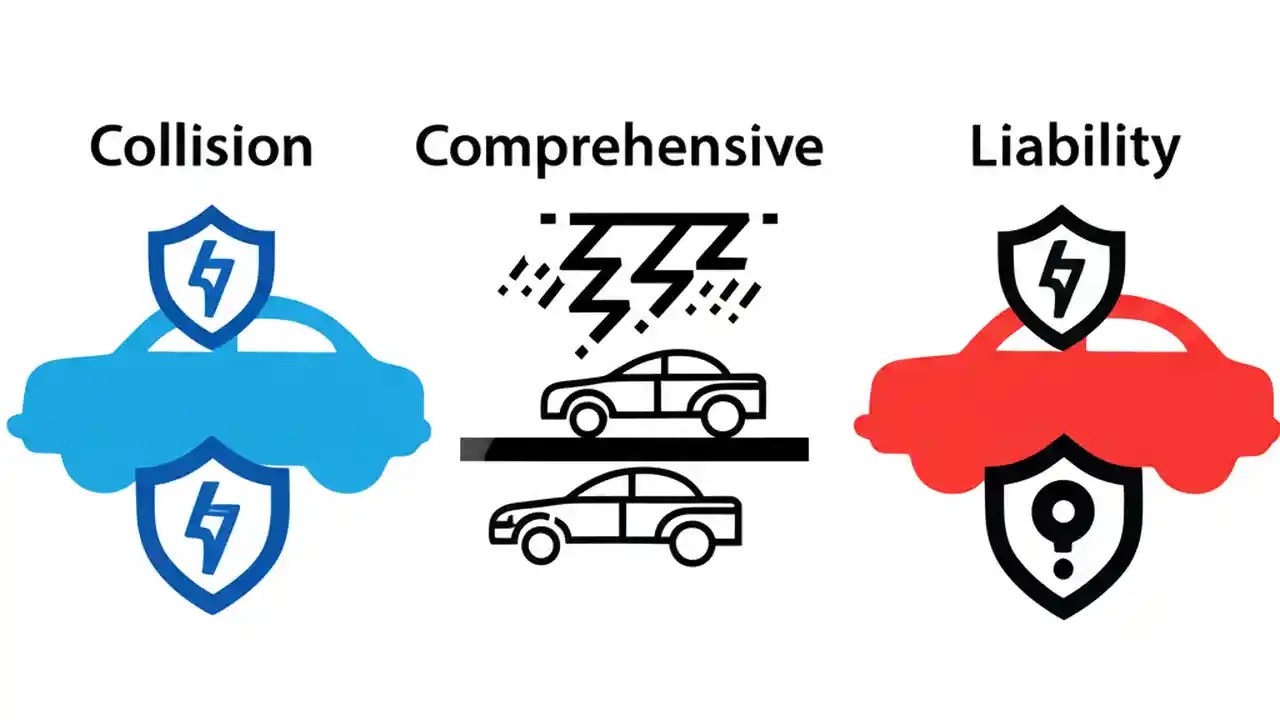 Collision

Comprehensive

Liability