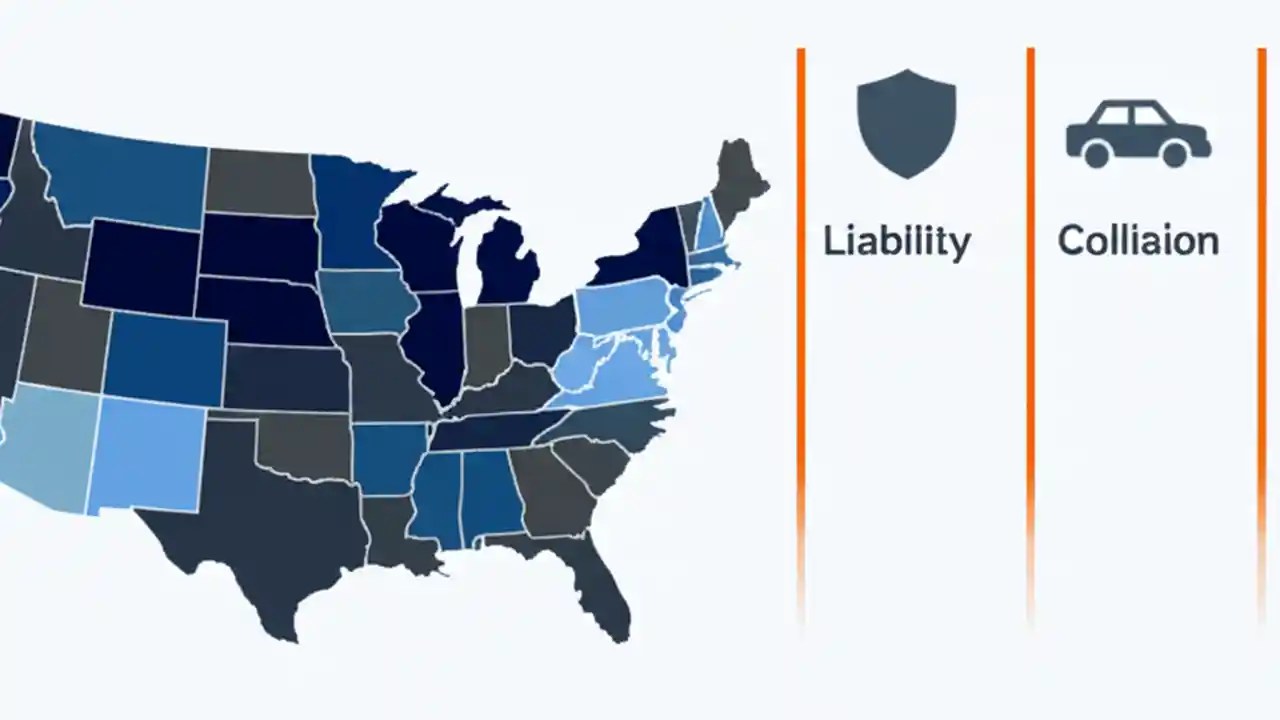 Liability

Colliaion