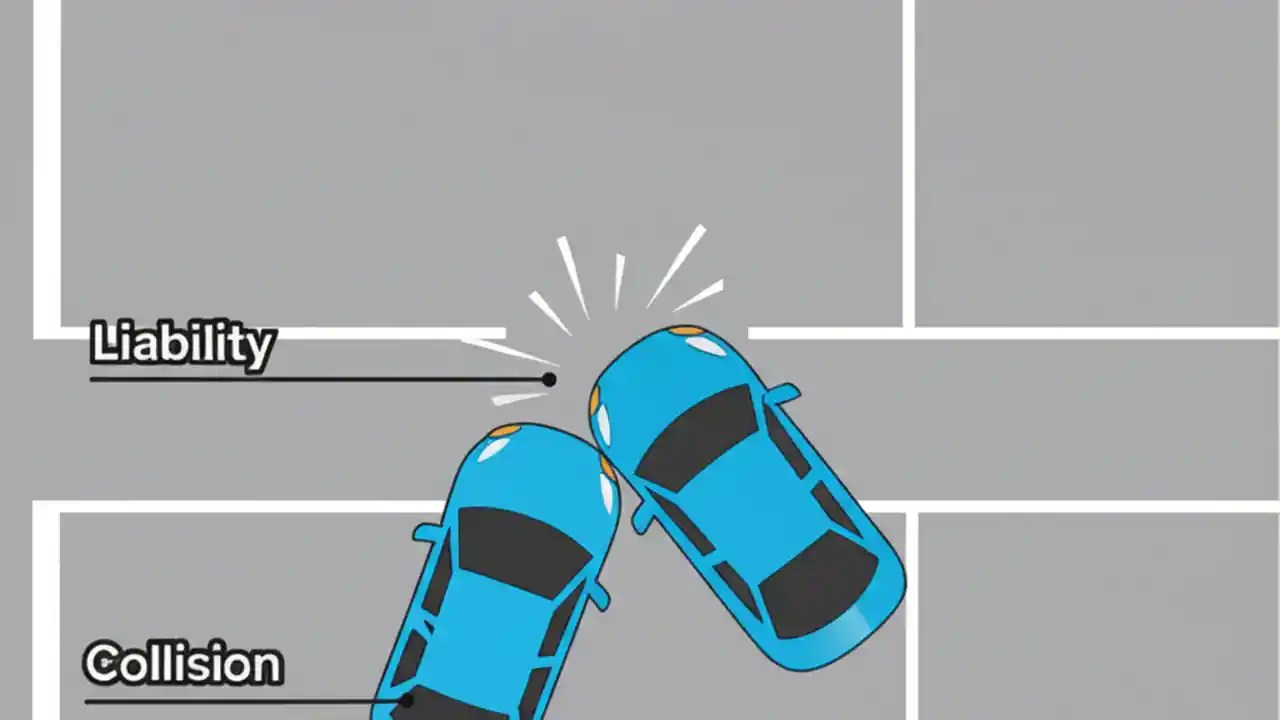 Liability

Collision