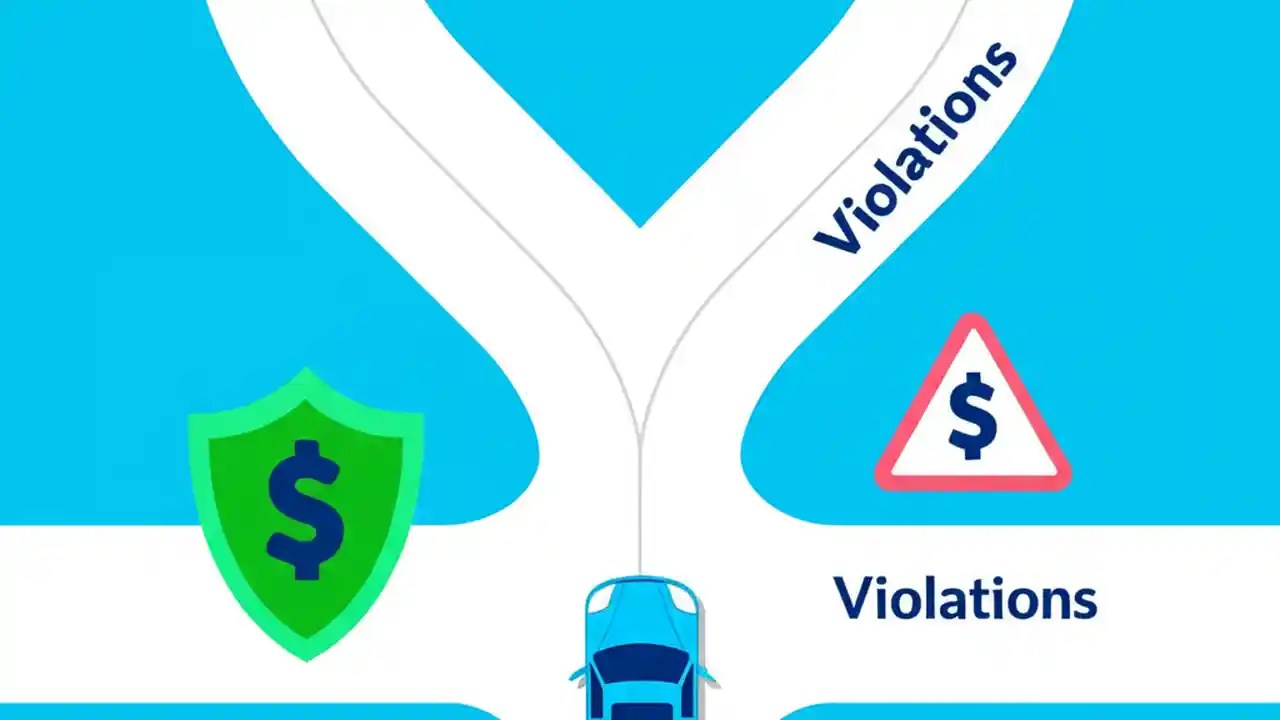 Violations

$

$

Violations