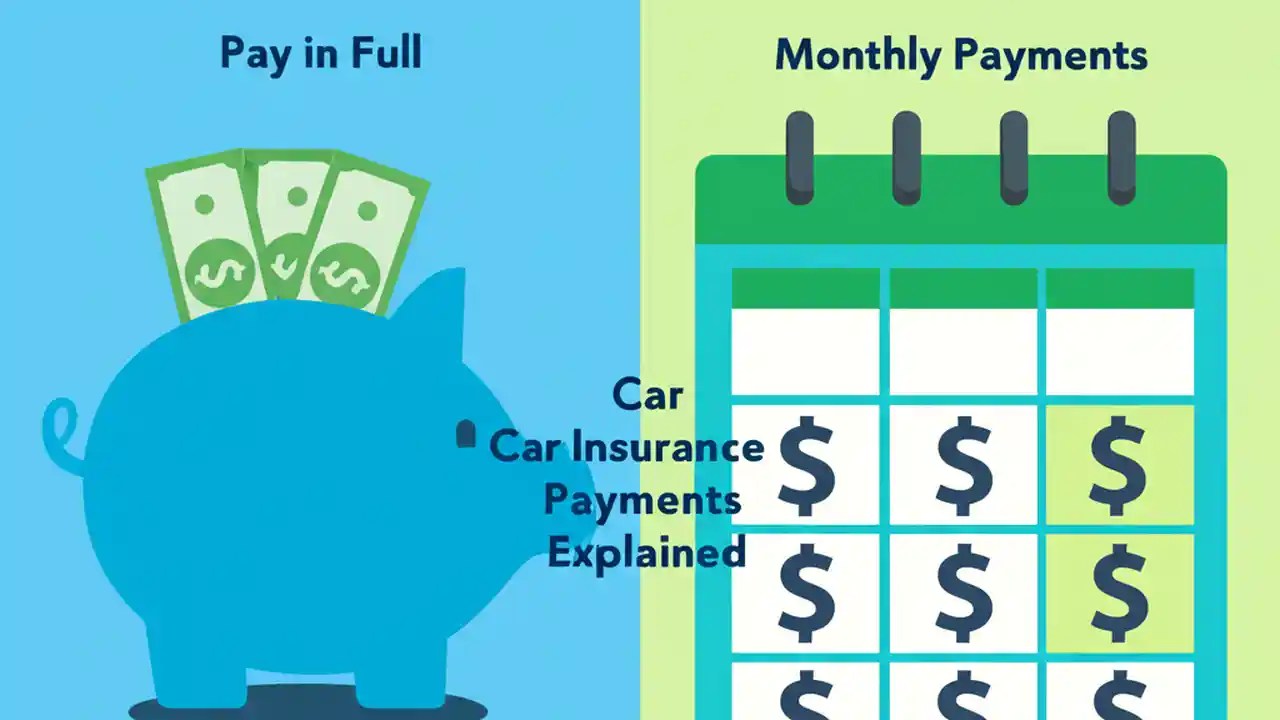 Pay in Full

Monthly Payments

Car
Car Insurance
Payments
Explained

$ $ $
$ $ $
$ $ $