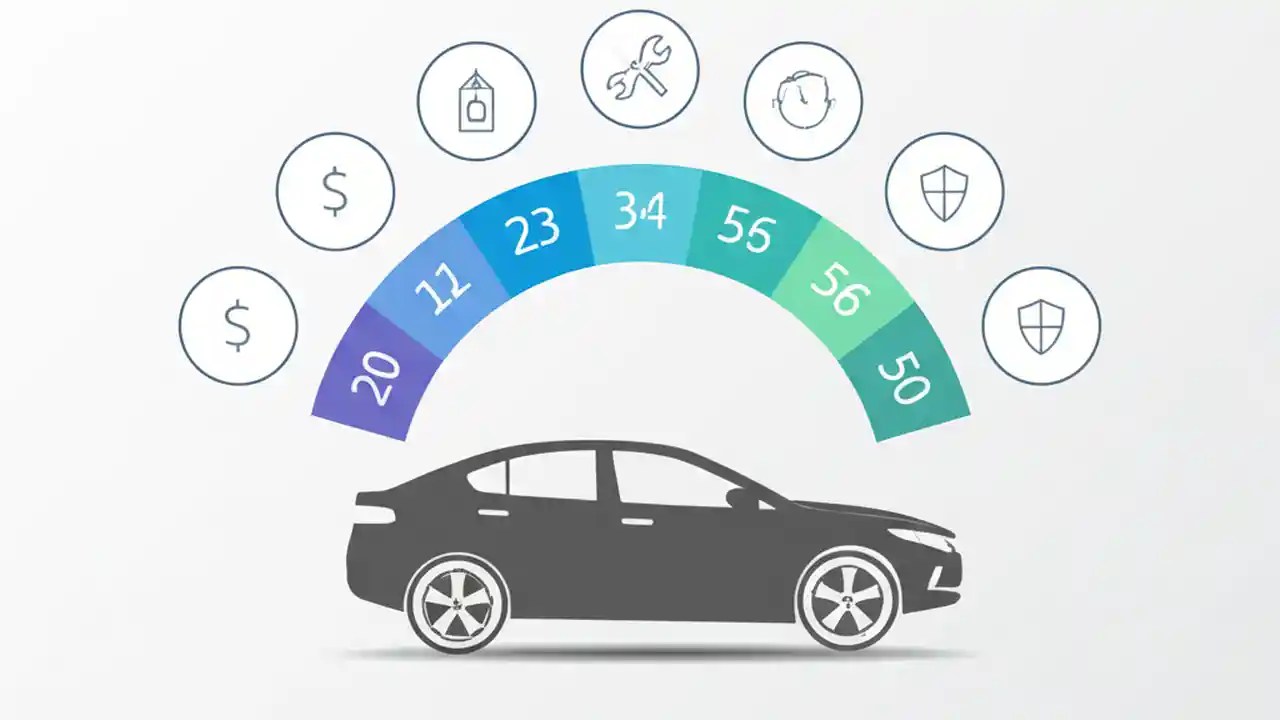 $

$

20

11

23

34

55

56

50