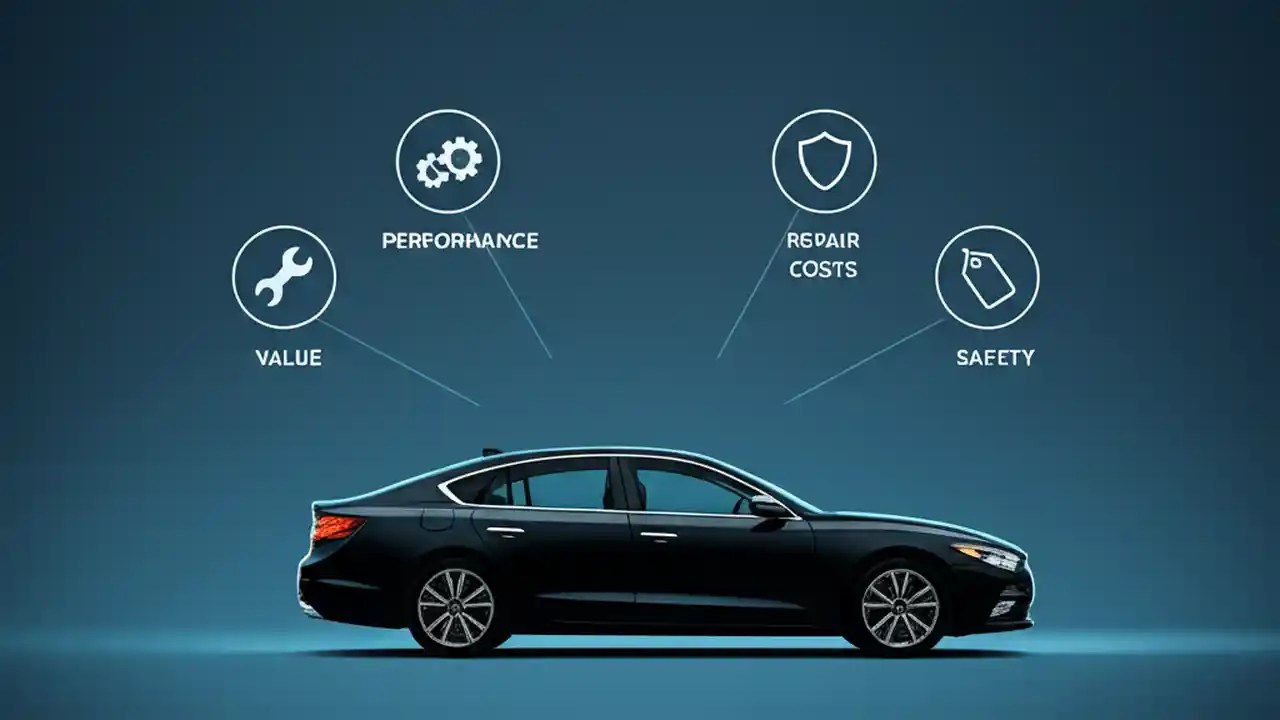 PERFORHANCE

REPAIR COSTS

VALUE

SAFETY