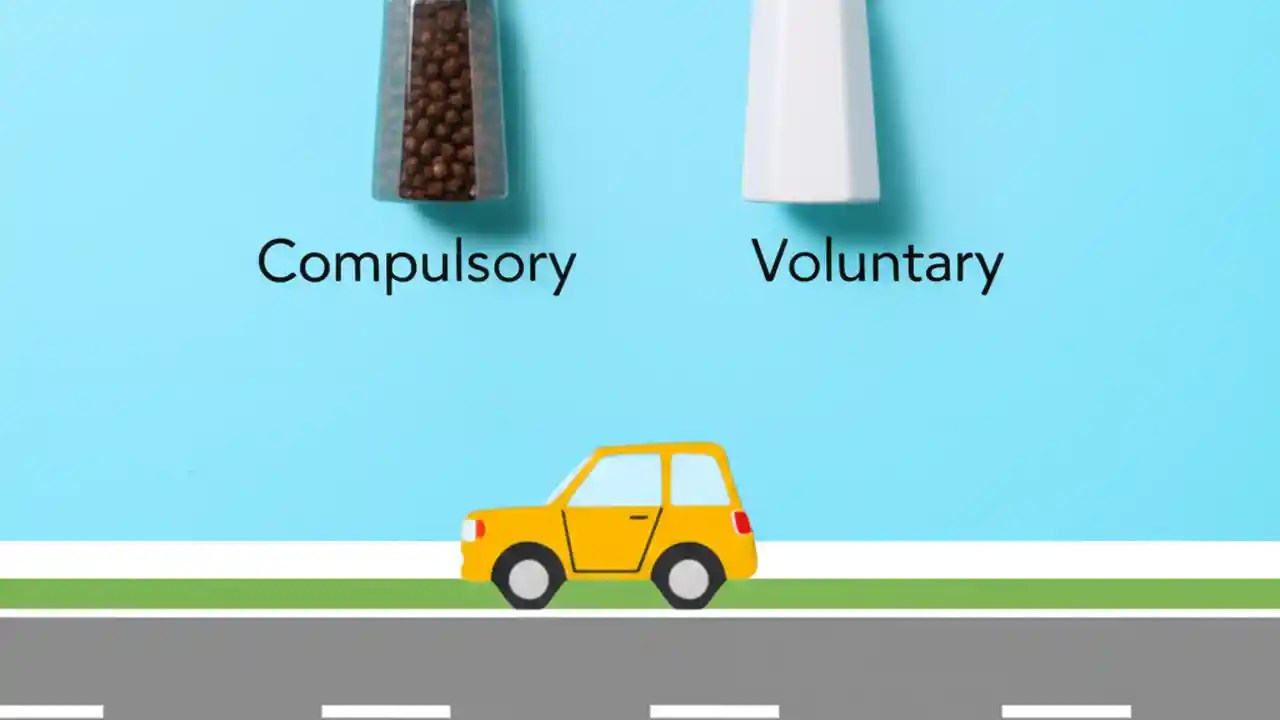 Compulsory

Voluntary