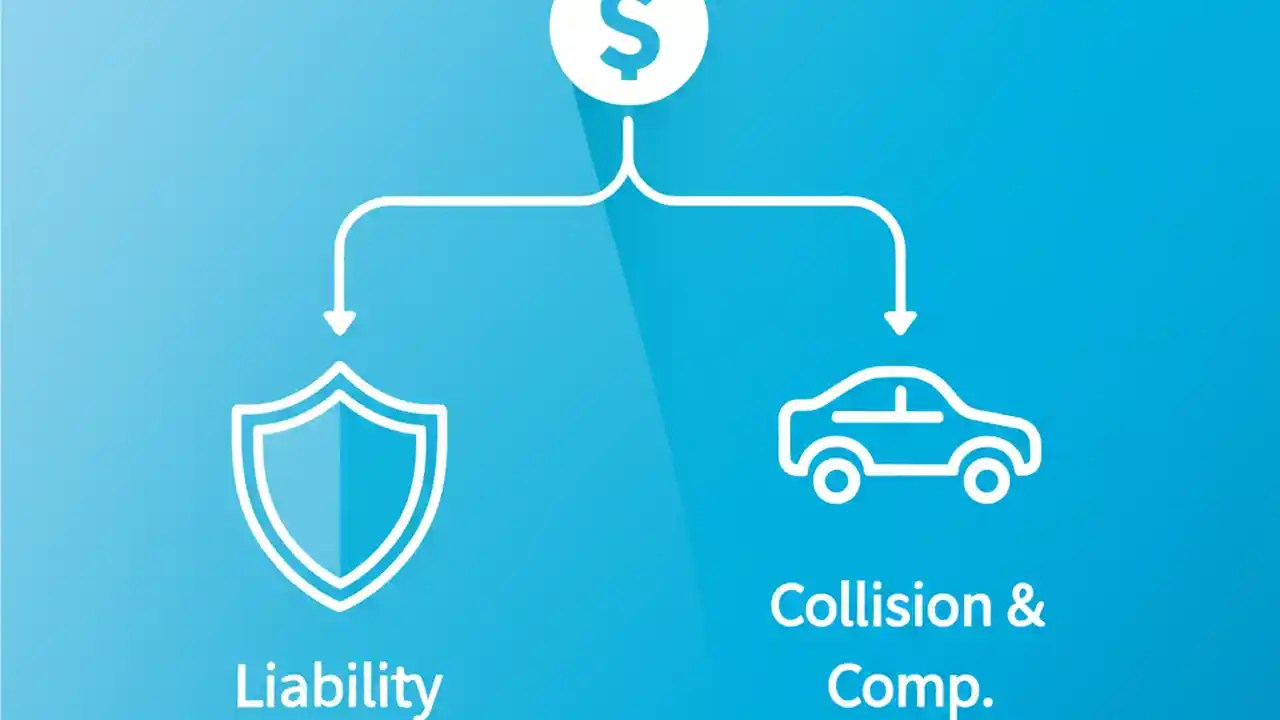 $

Liability

Collision & Comp.