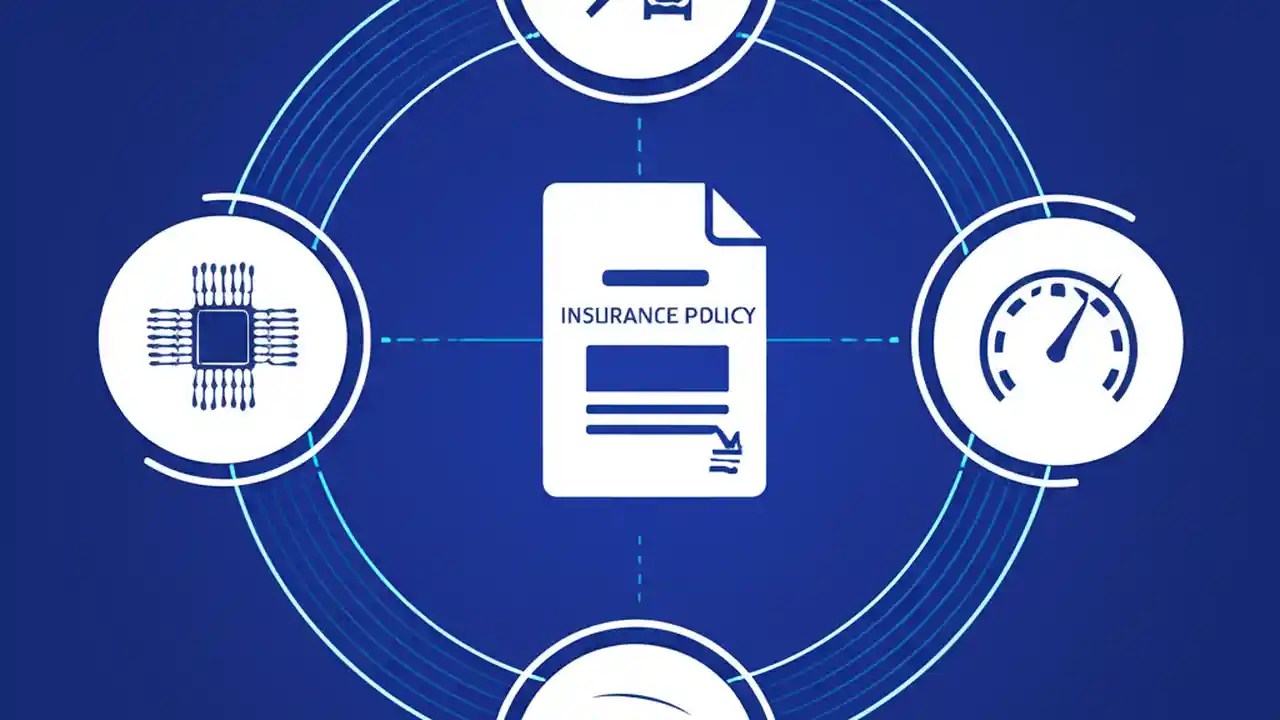 INSURANCE PDLICY