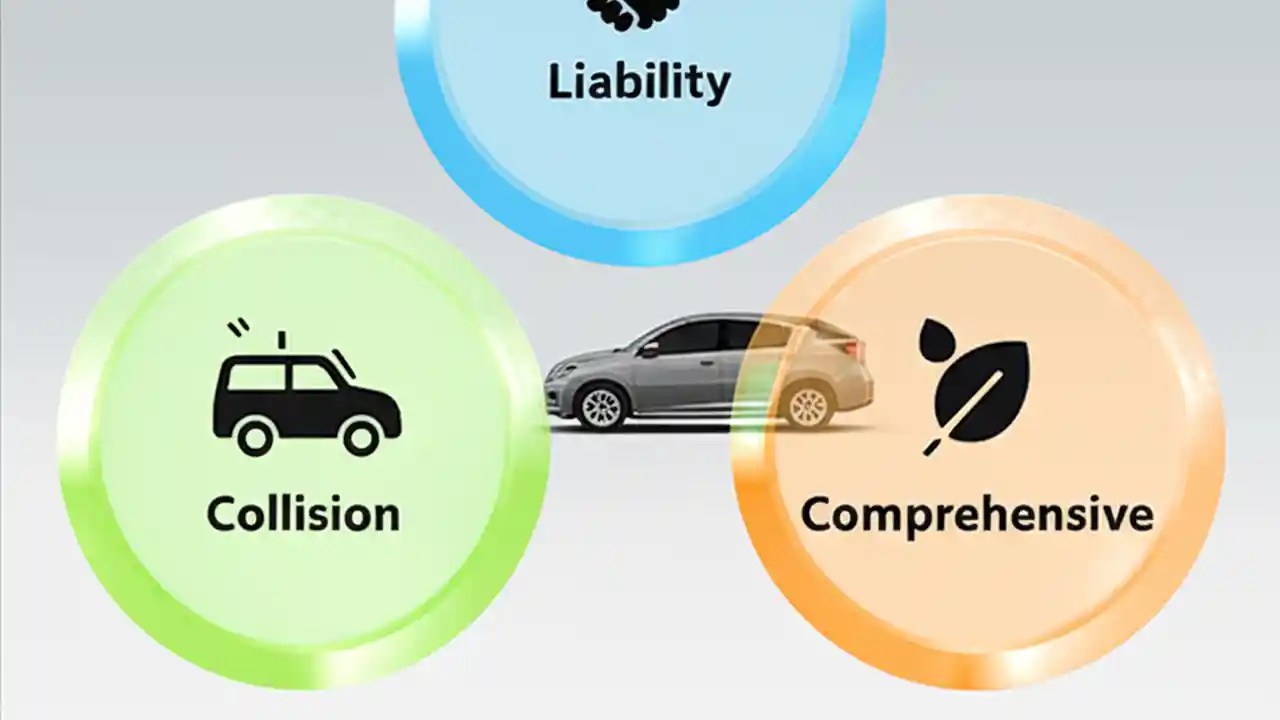 Liability

Collision

Comprehensive