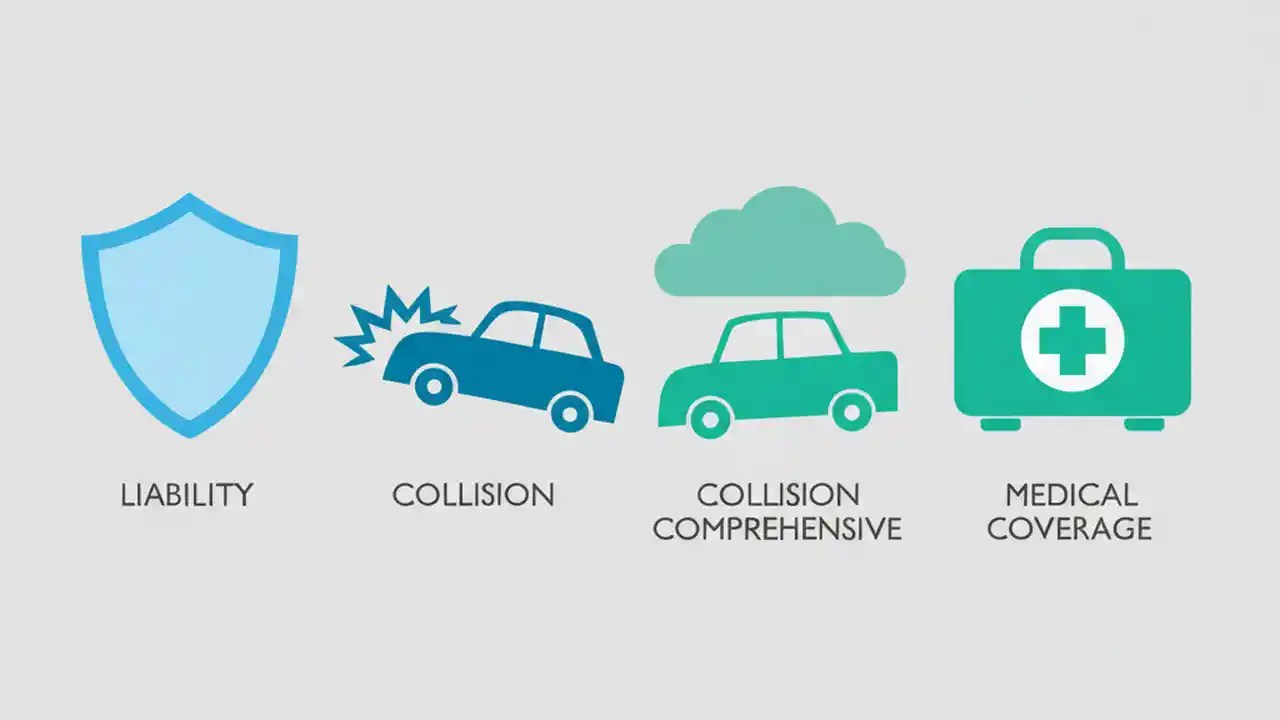 LIABILITY

COLLISION

COLLISION
COMPREHENSIVE

MEDICAL
COVERAGE