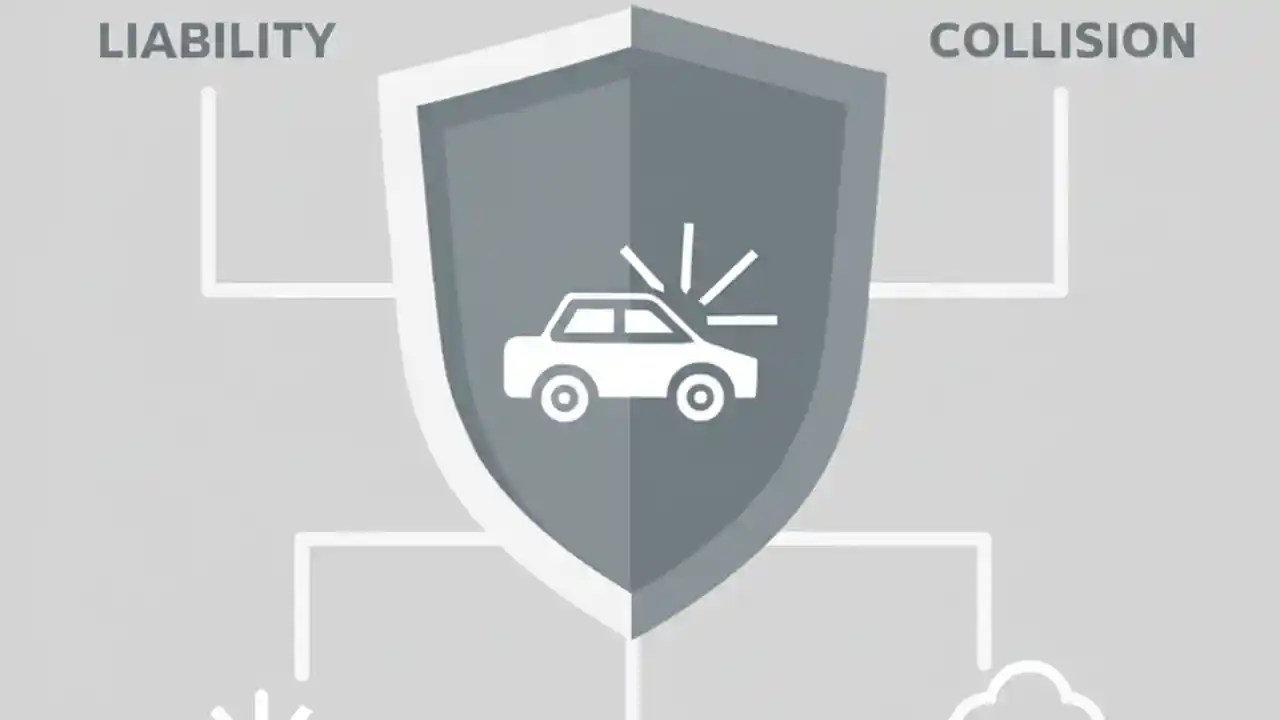 LIABILITY

COLLISION