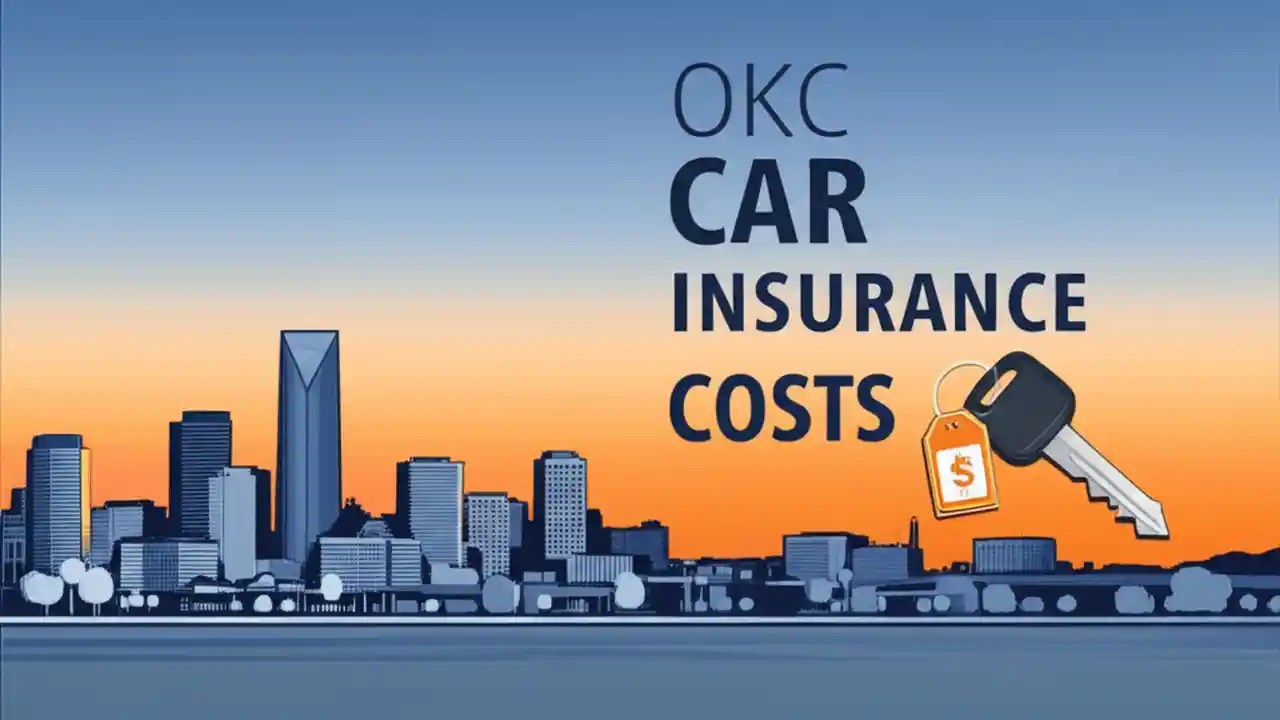 OKC
CAR
INSURANCE
COSTS

$