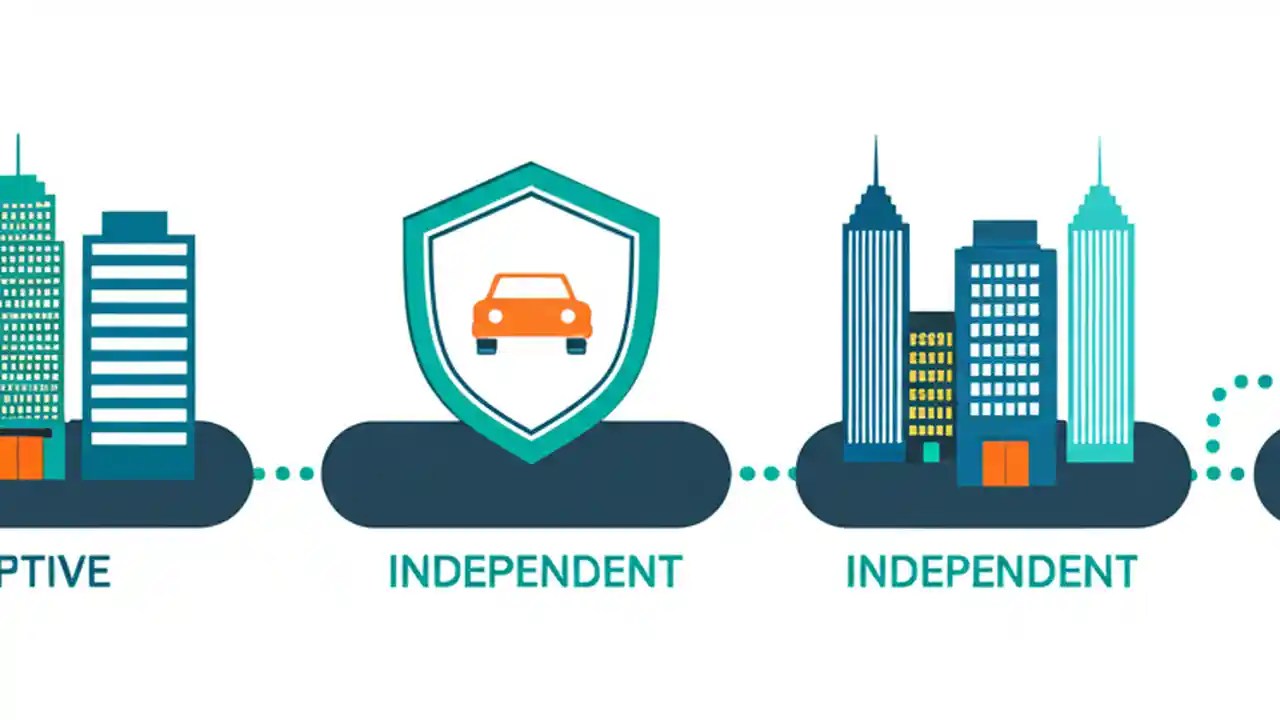 PTIVE

INDEPENDENT

INDEPENDENT