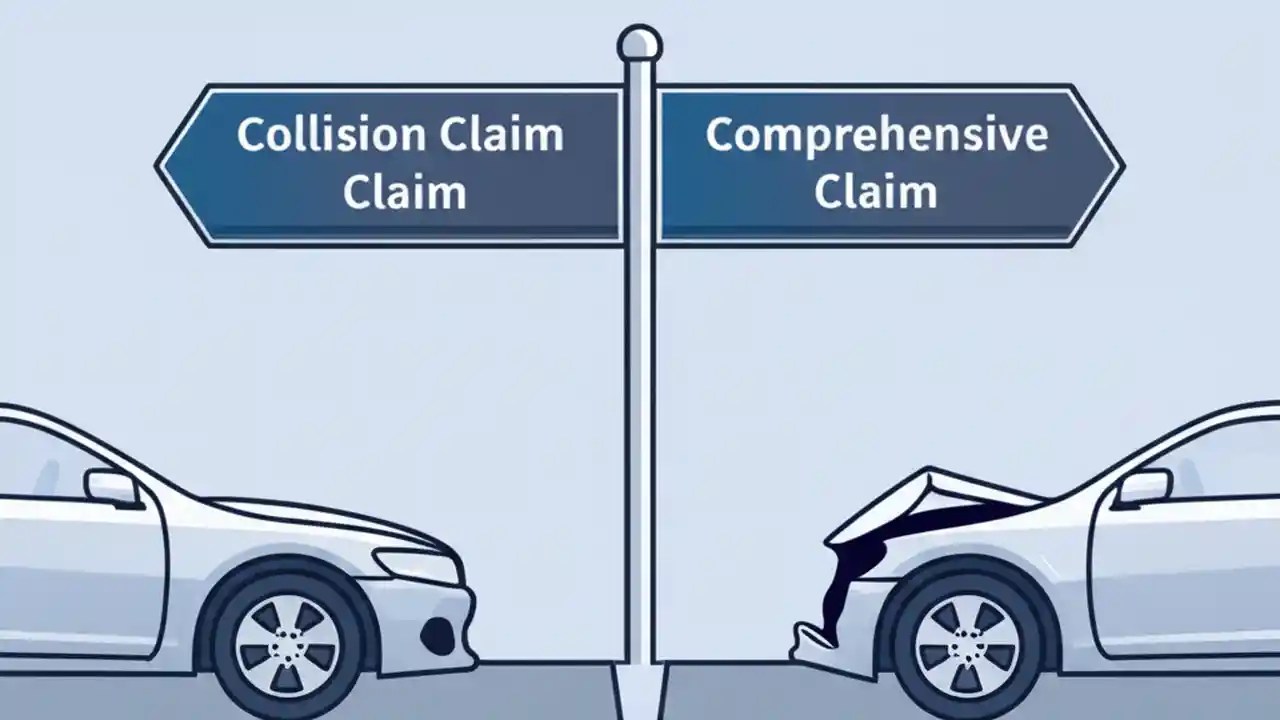 Collision Claim
Claim

Comprehensive
Claim