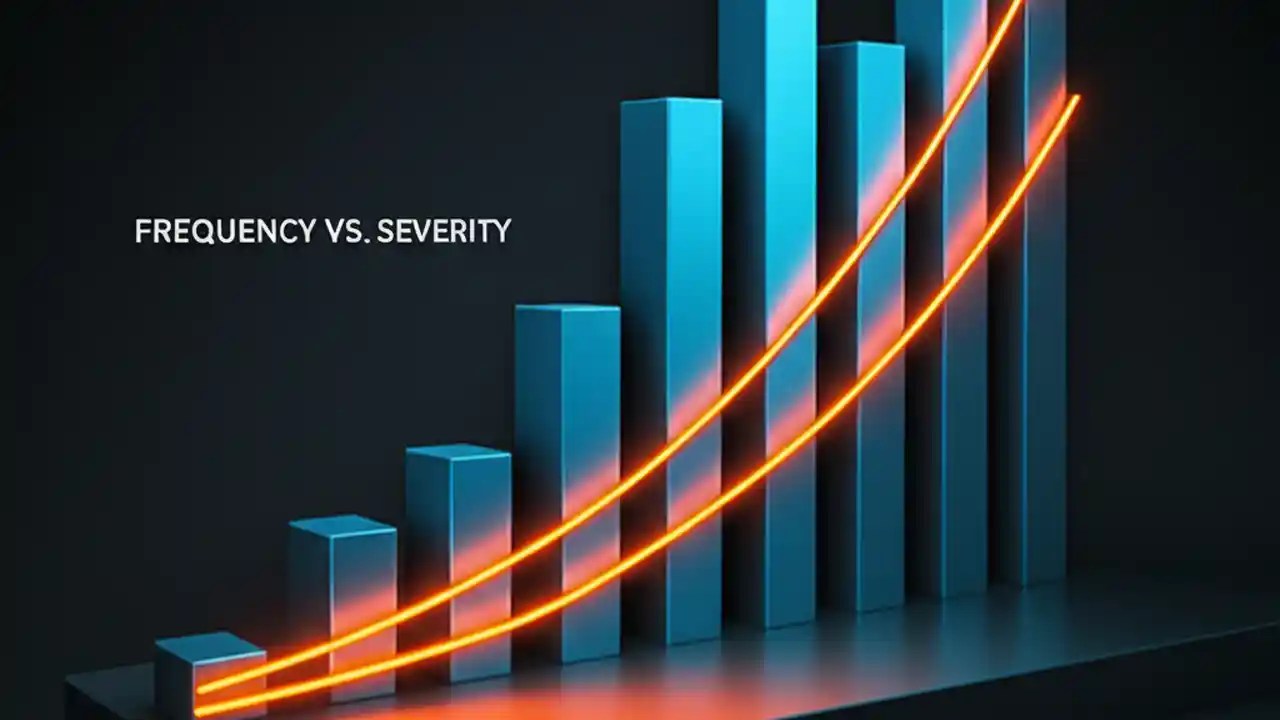 FREQUENCY VS. SEVERITY