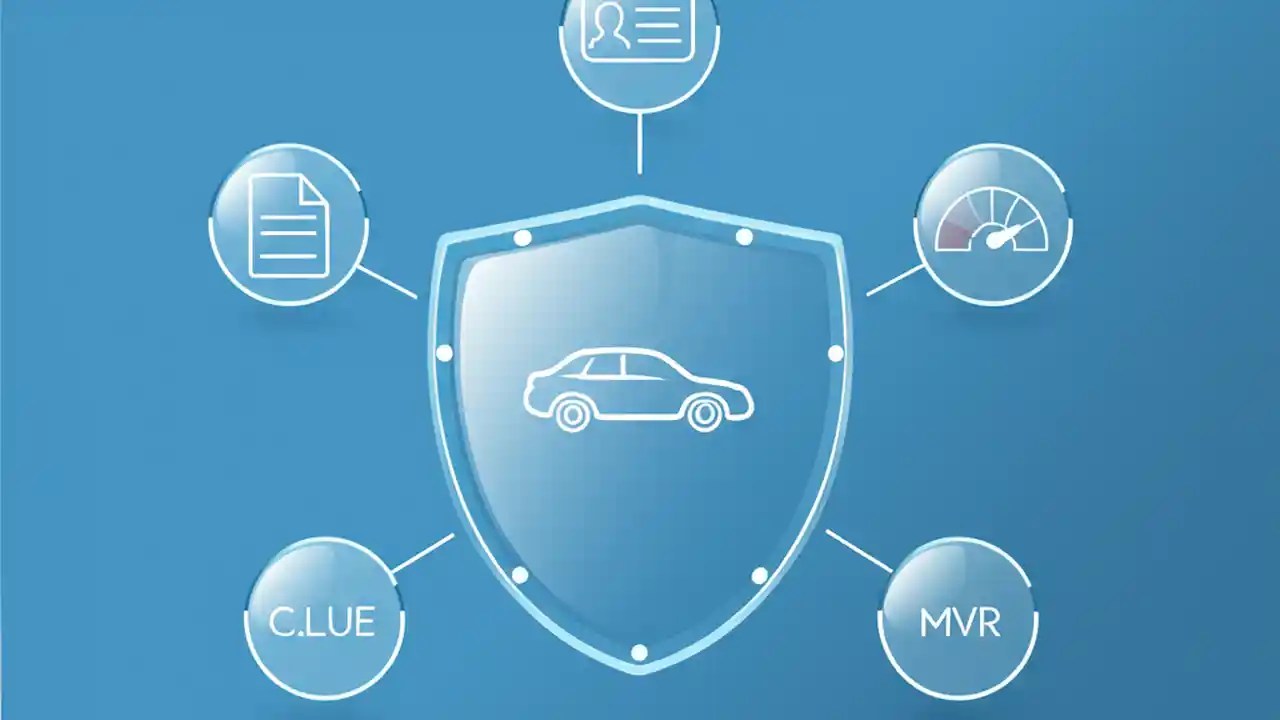 C.LUE

MVR