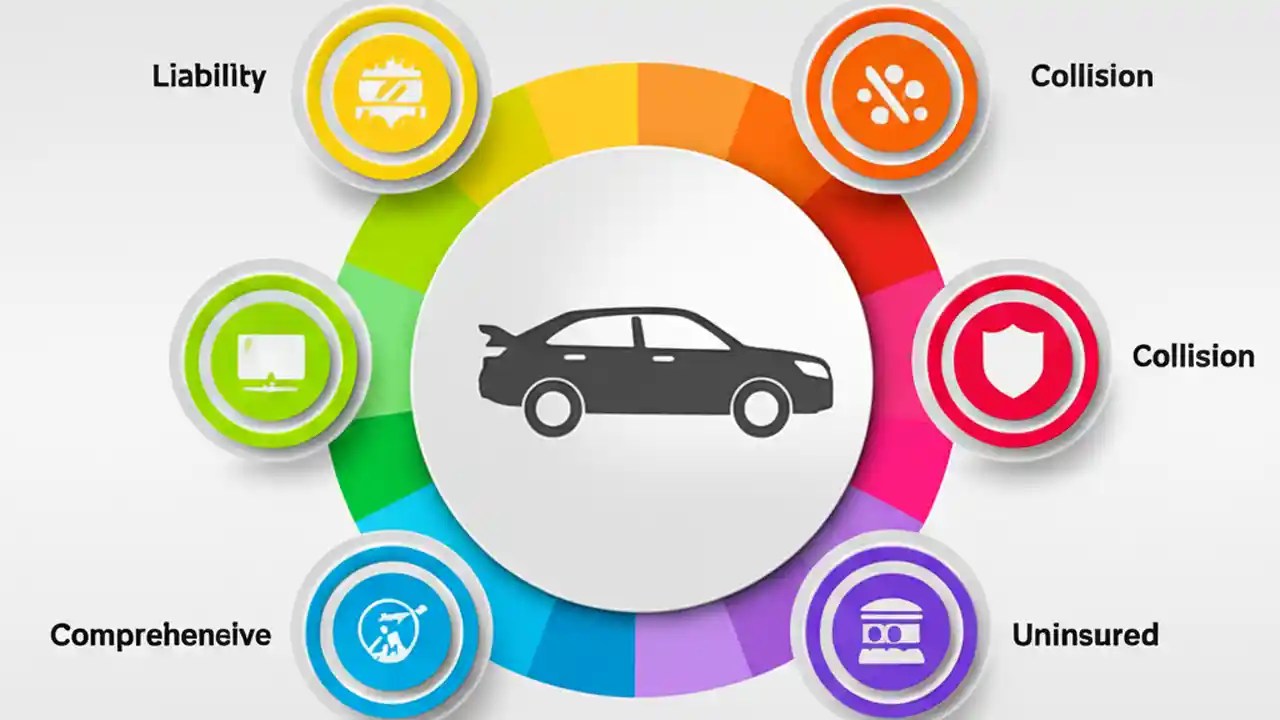 Liability

Collision

Collision

Compreheneive

Uninsured