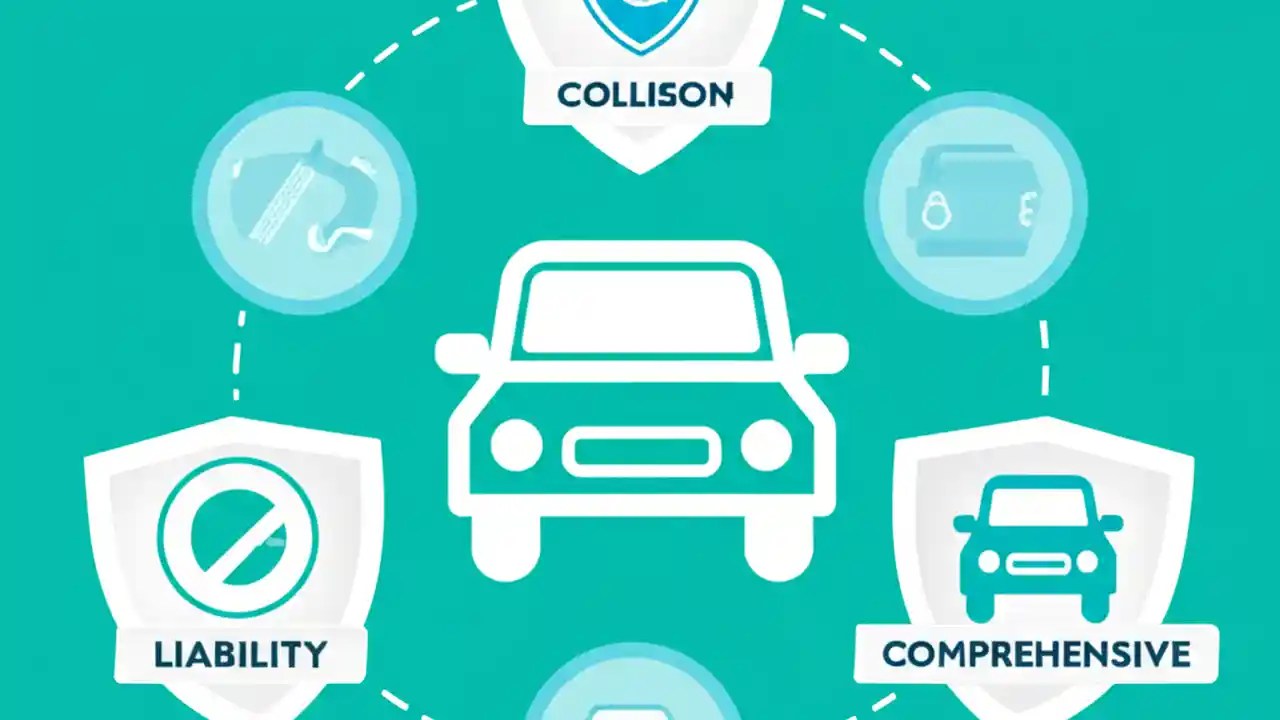 COLLISON

LIABILITY

COMPREHENSIVE