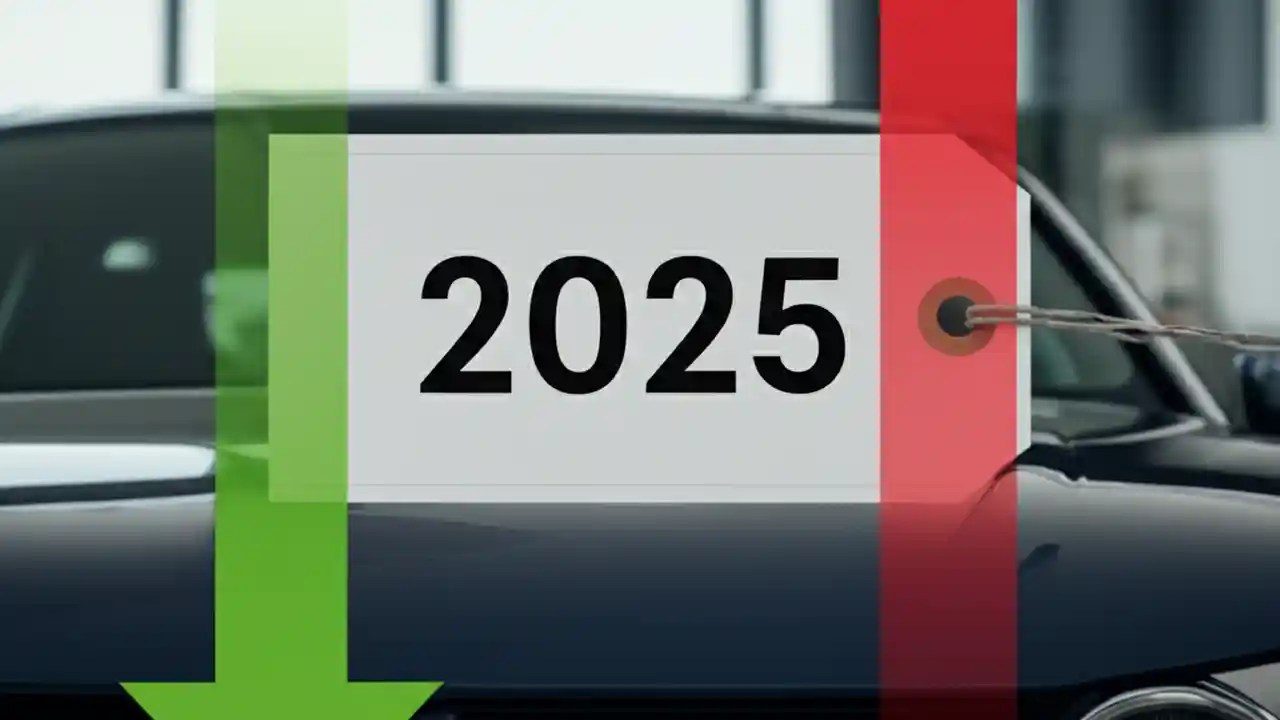 2025