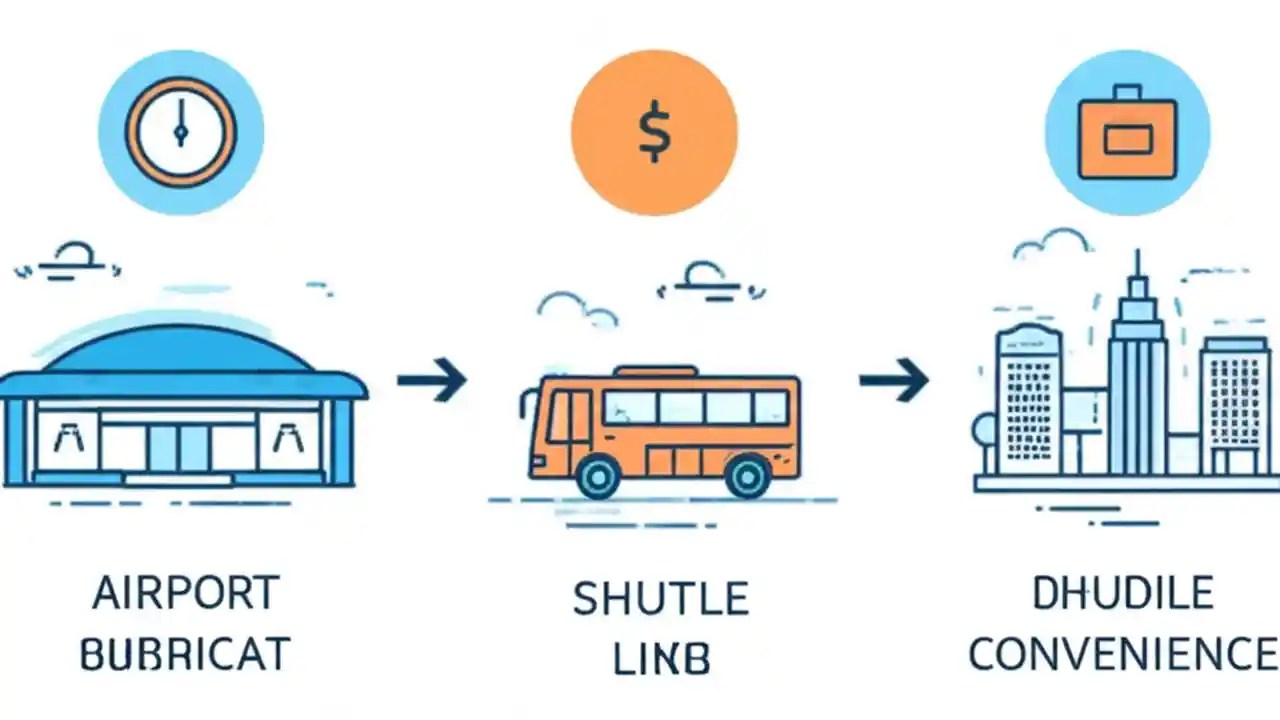 $

AIRPORT
BUBRICAT

SHUTLE
LINB

DHUDILE
CONVENIENCE