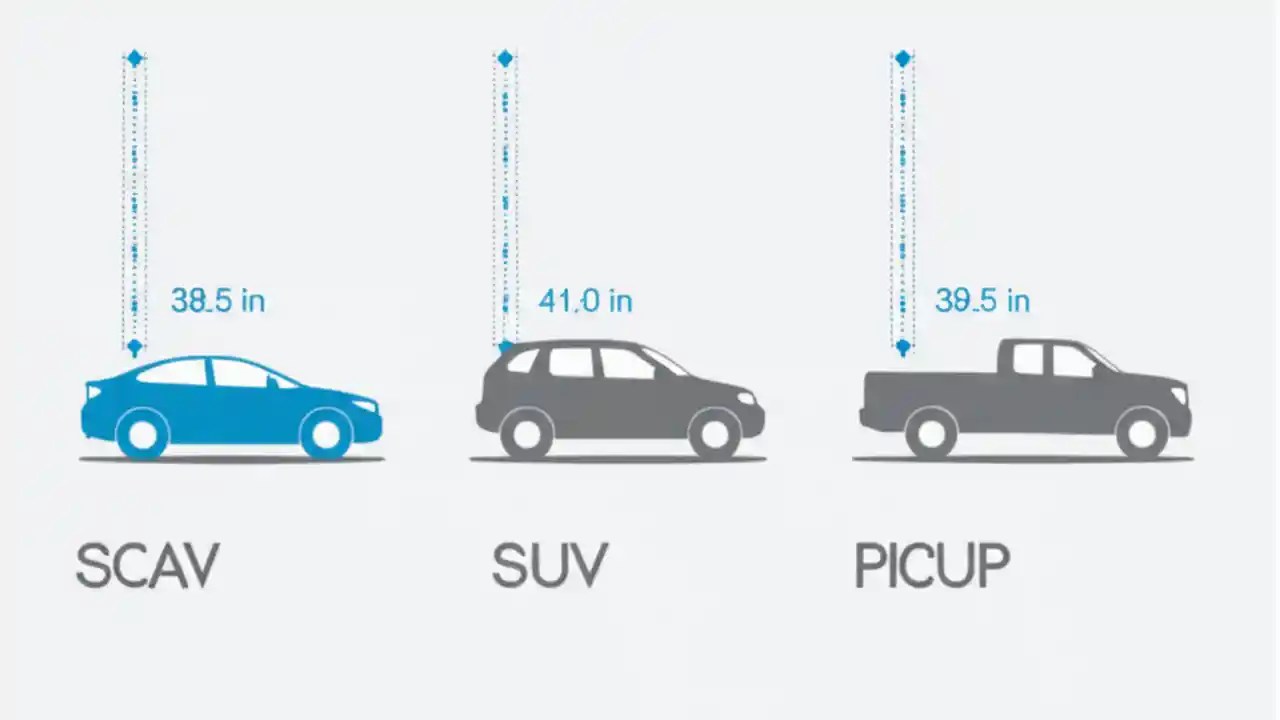 38.5 in

41.0 in

39.5 in

SCAV

SUV

PICUP