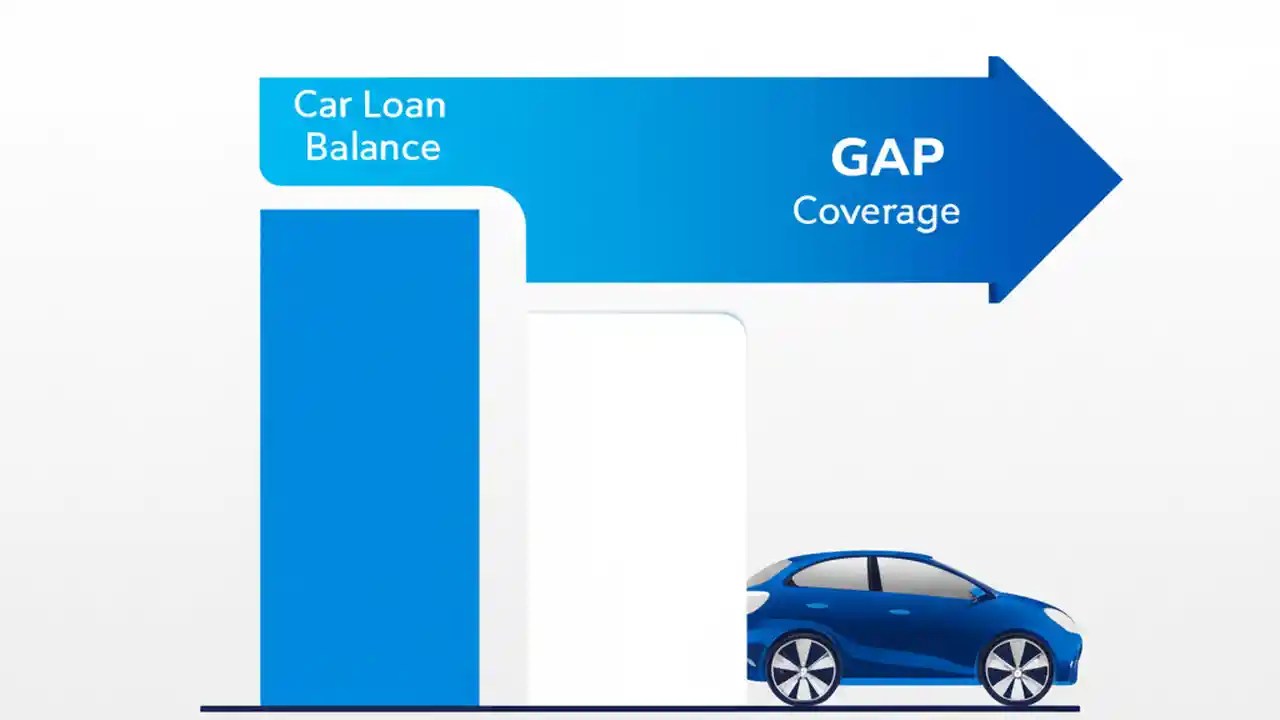 Car Loan Balance

GAP
Coverage