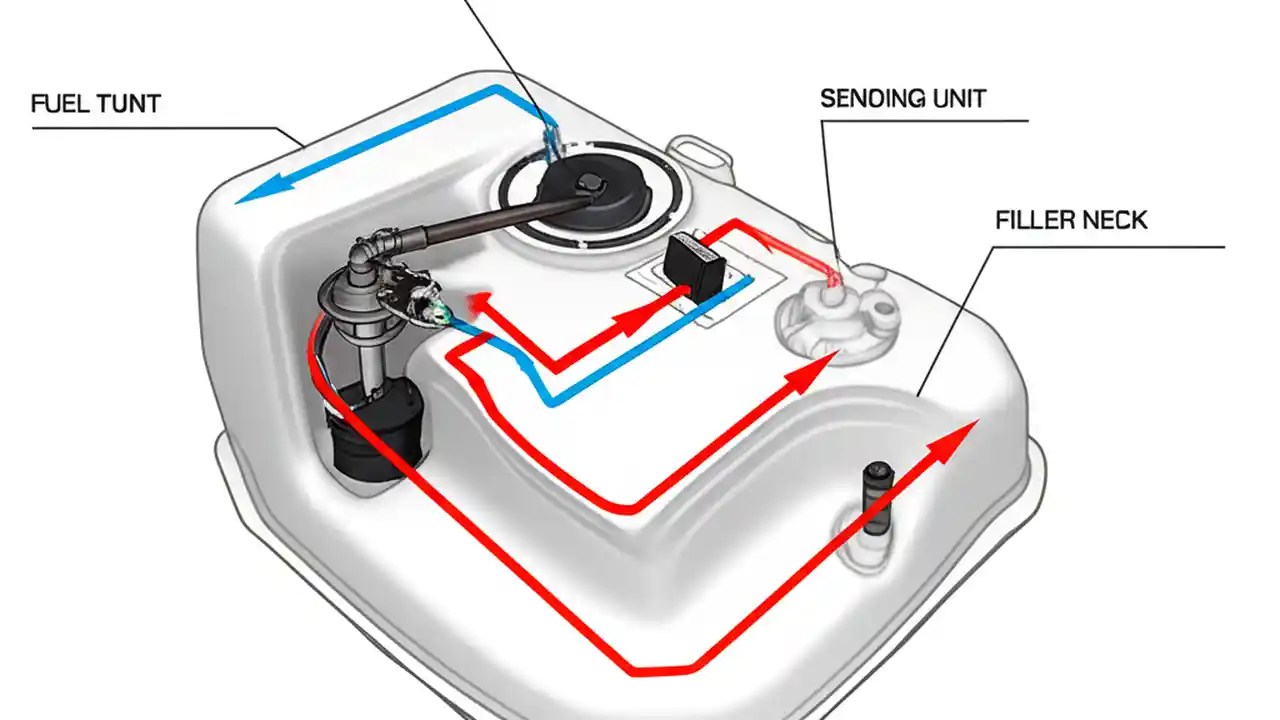 FUEL TUNT

SENDING UNIT

FILLER NECK