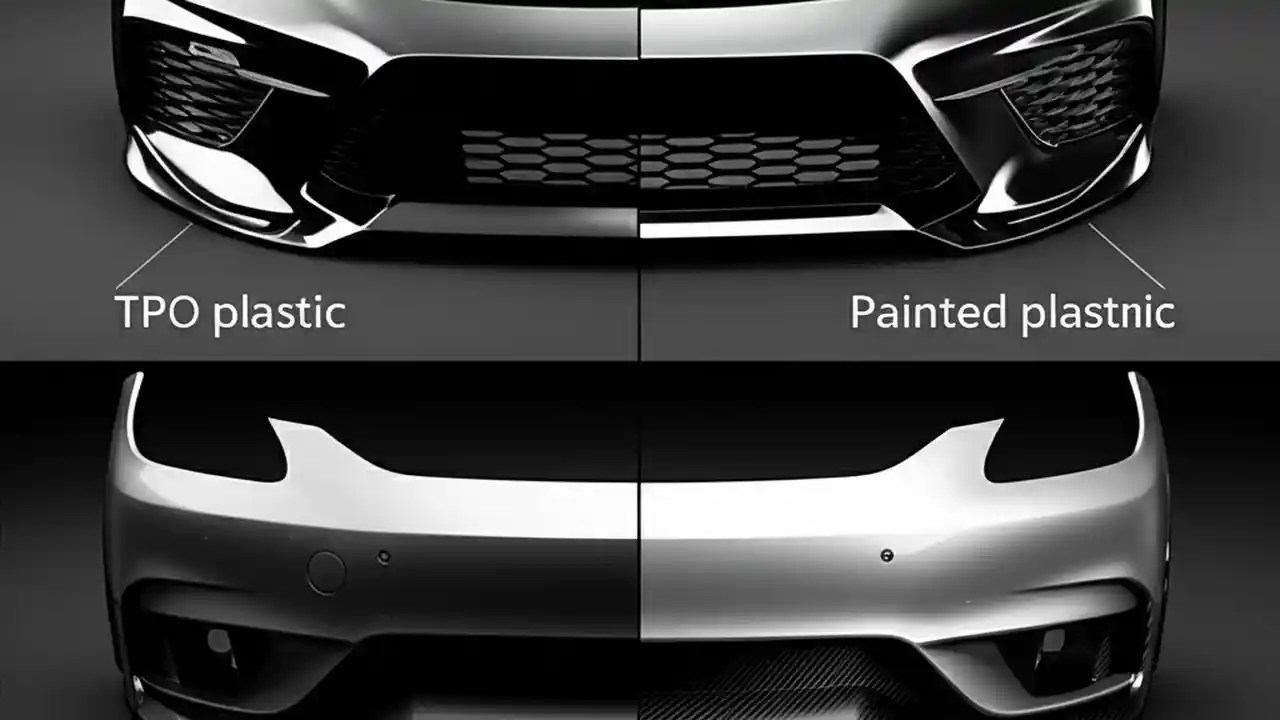 TPO plastic

Painted plastnic