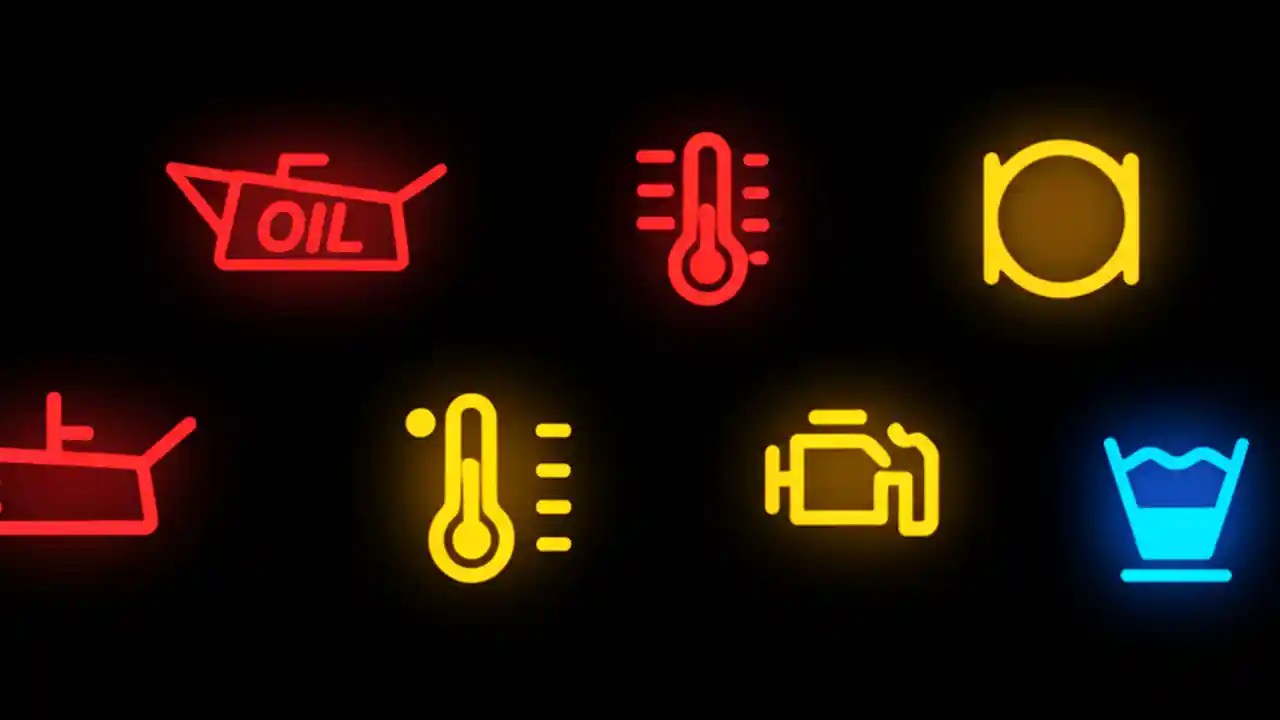 OIL