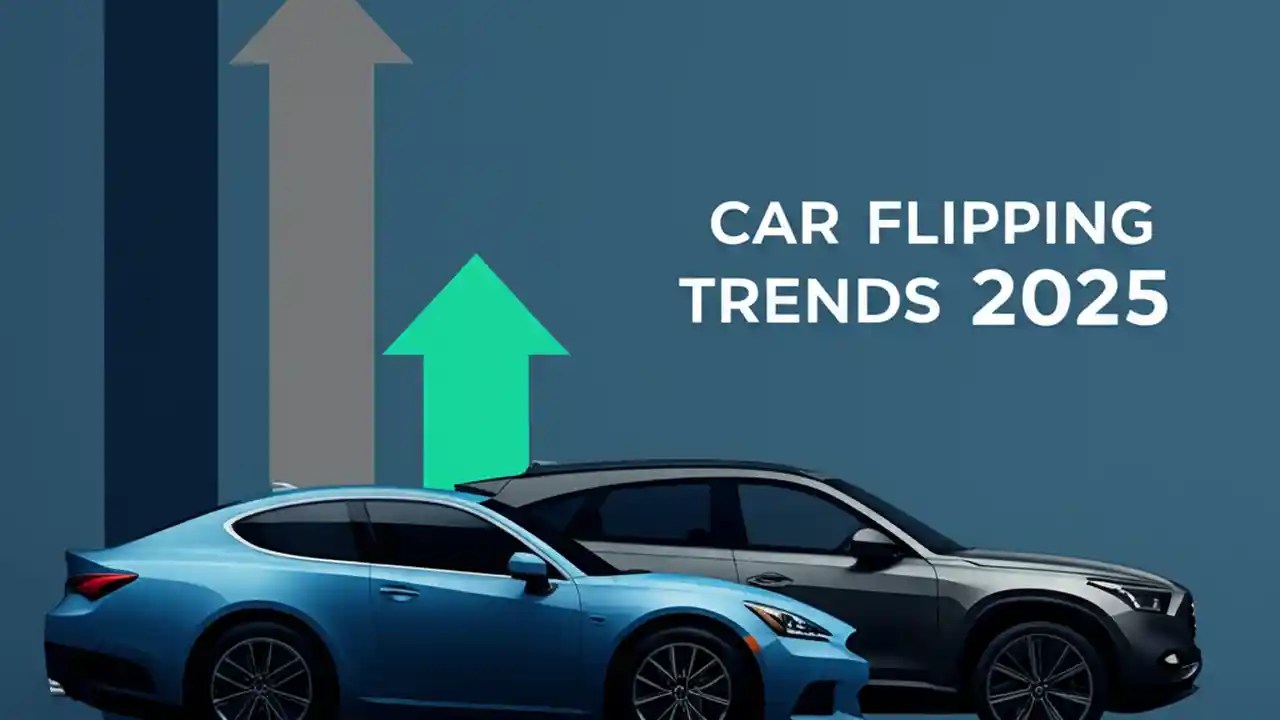 CAR FLIPPING TRENDS 2025