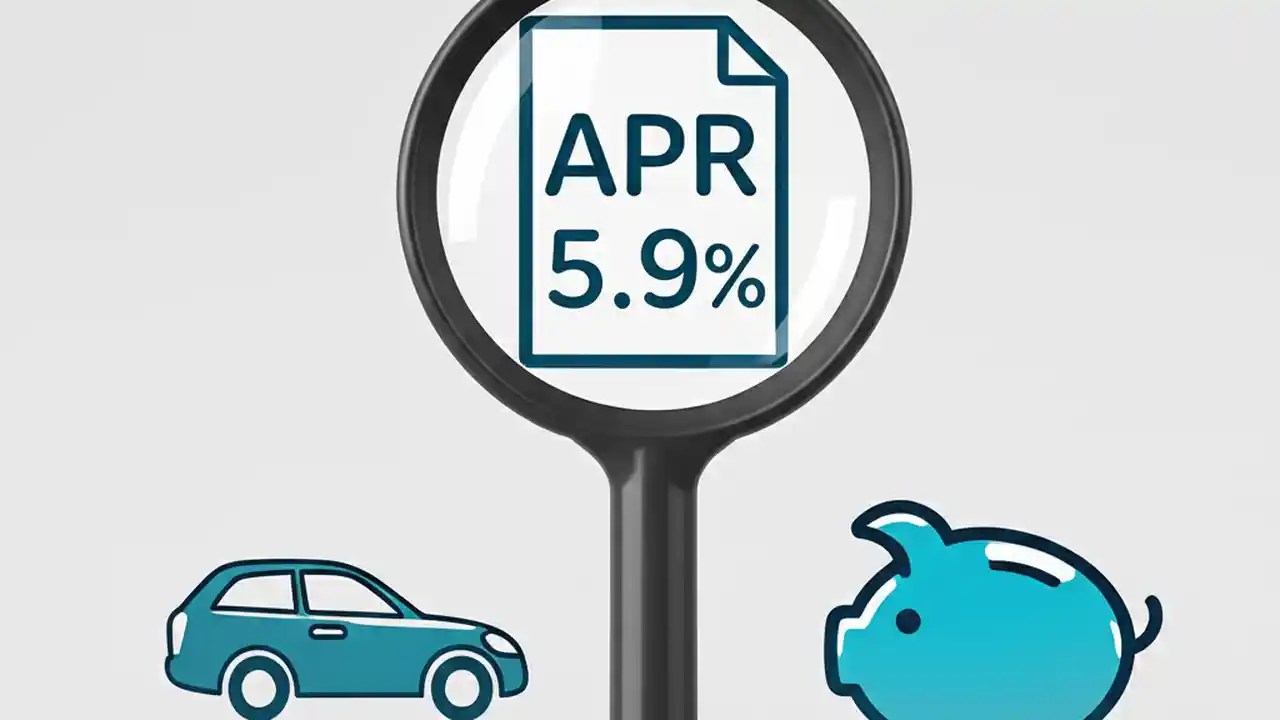 APR
5.9%