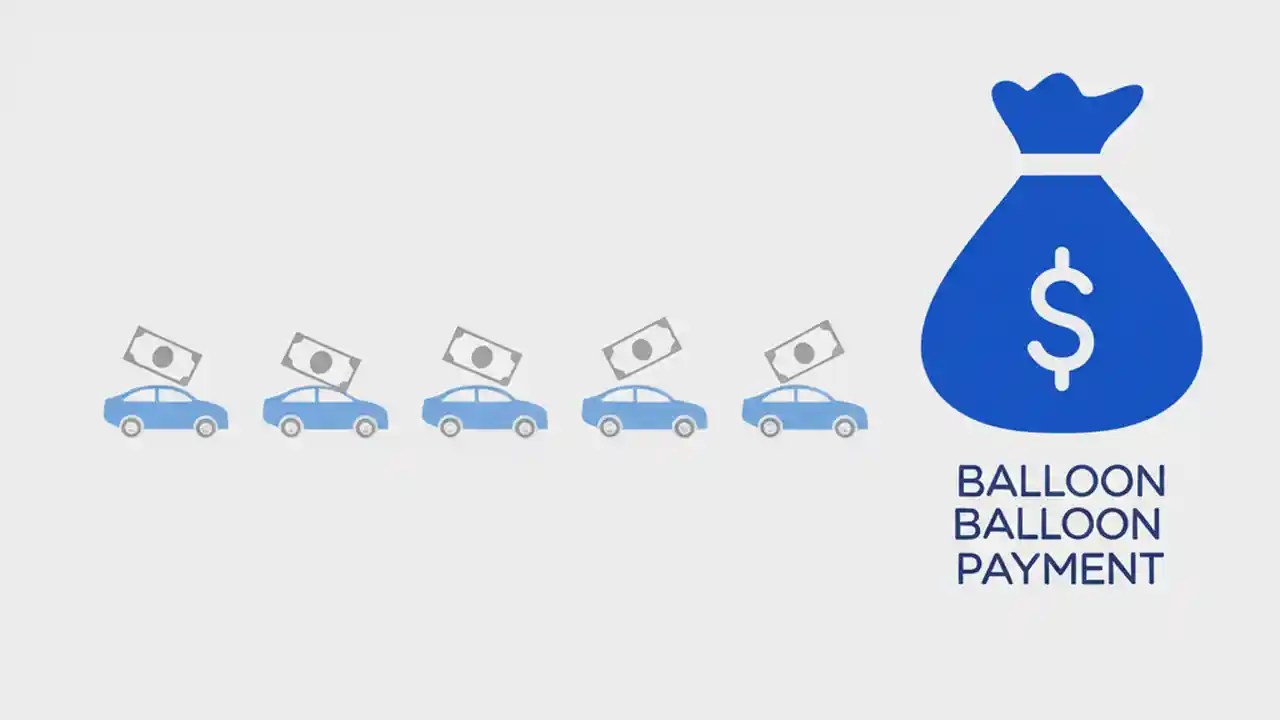 $

BALLOON
BALLOON
PAYMENT